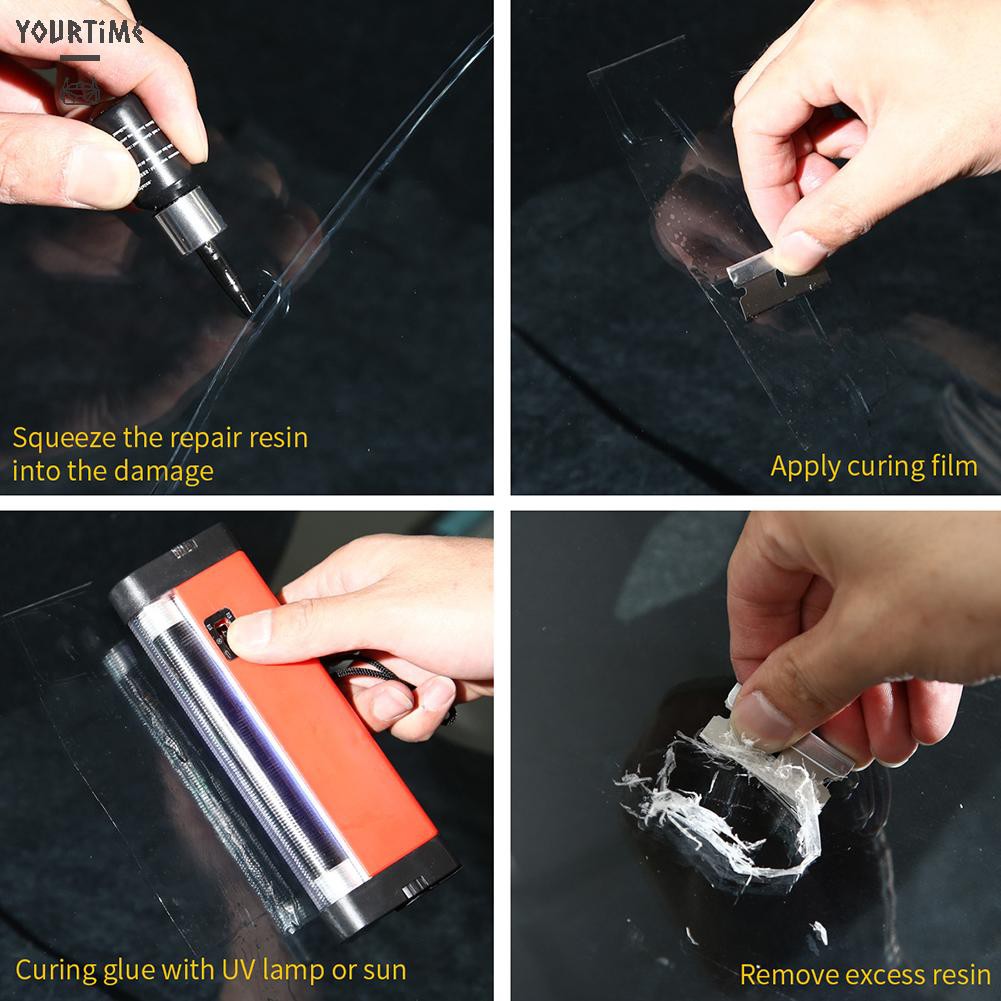 YOURTIME

Squeeze the repair resin into the damage

Apply curing film

Curing glue with UV lamp or sun

Remove excess resin