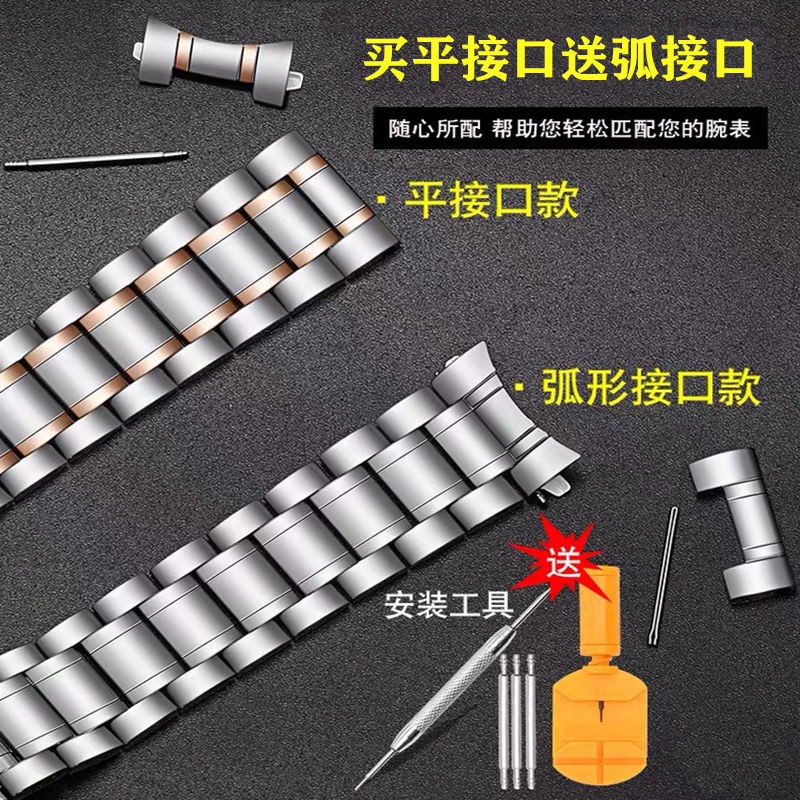 买平接口送弧接口

随心所配 帮助您轻松匹配您的腕表

· 平接口款

· 弧形接口款

送

安装工具