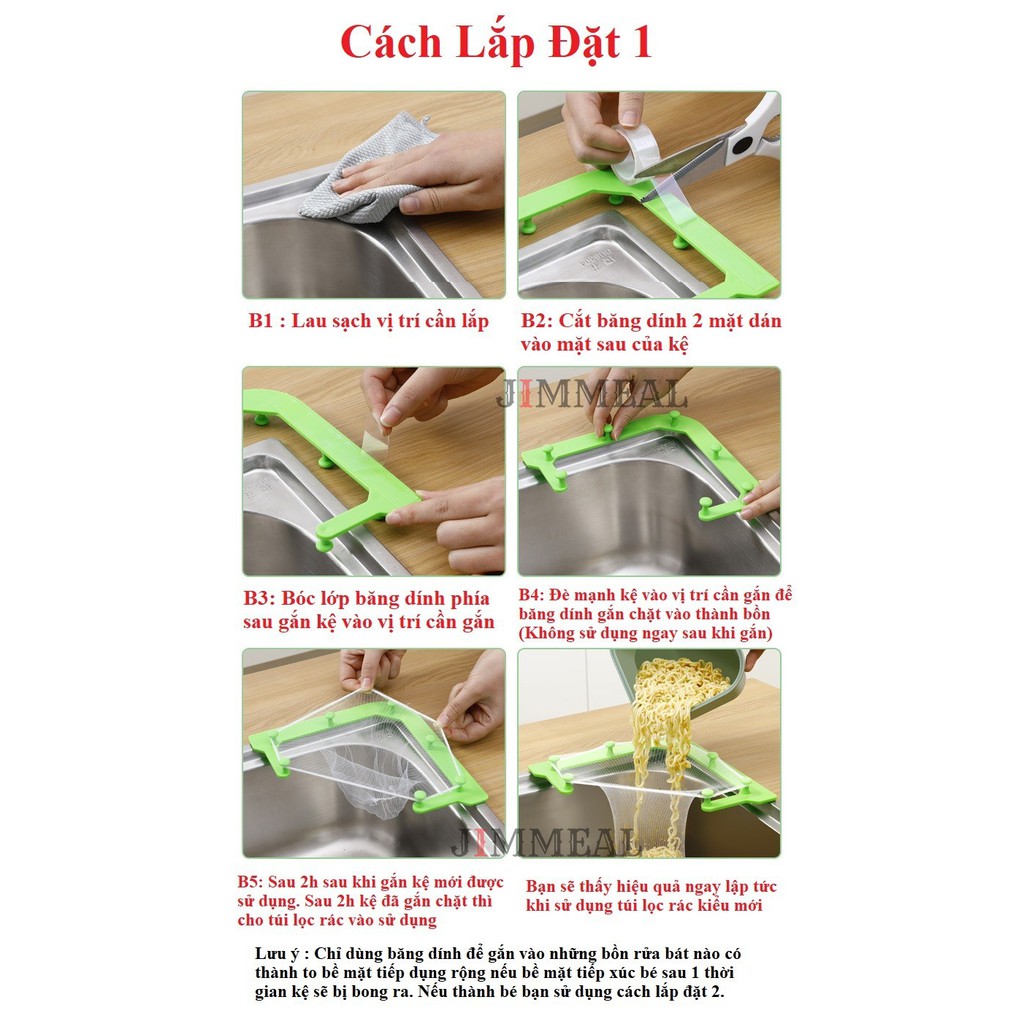 Cách Lắp Đặt 1

B1 : Lau sạch vị trí cần lắp

B2: Cắt băng dính 2 mặt dán vào mặt sau của kệ

JIMMEAL

B3: Bóc lớp băng dính phía sau gắn kệ vào vị trí cần gắn

B4: Đè mạnh kệ vào vị trí cần gắn để băng dính gắn chặt vào thành bồn (Không sử dụng ngay sau khi gắn)

JIMMEAL

B5: Sau 2h sau khi gắn kệ mới được sử dụng. Sau 2h kệ đã gắn chặt thì cho túi lọc rác vào sử dụng

Bạn sẽ thấy hiệu quả ngay lập tức khi sử dụng túi lọc rác kiểu mới

Lưu ý : Chỉ dùng băng dính để gắn vào những bồn rửa bát nào có thành to bề mặt tiếp dụng rộng nếu bề mặt tiếp xúc bé sau 1 thời gian kệ sẽ bị bong ra. Nếu thành bé bạn sử dụng cách lắp đặt 2.