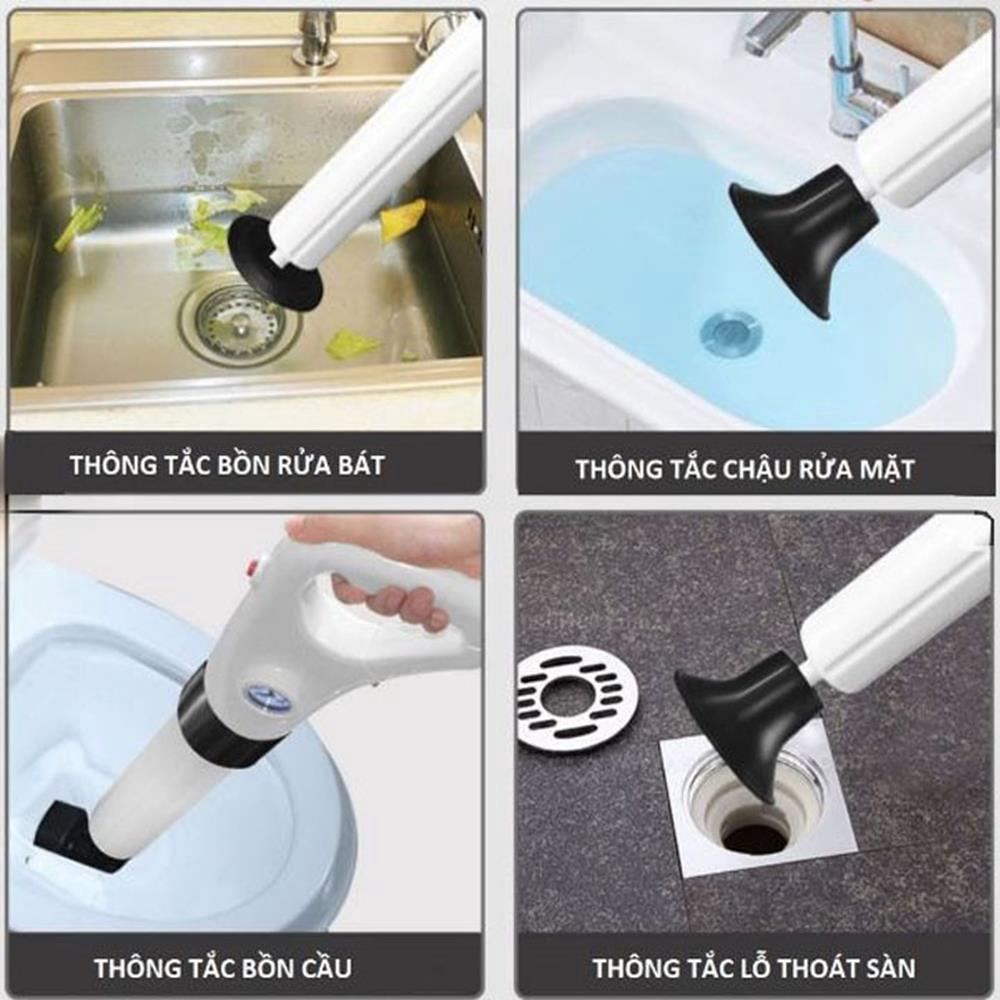 THÔNG TẮC BỒN RỬA BÁT

THÔNG TẮC CHẬU RỬA MẶT

THÔNG TẮC BỒN CẦU

THÔNG TẮC LỖ THOÁT SÀN