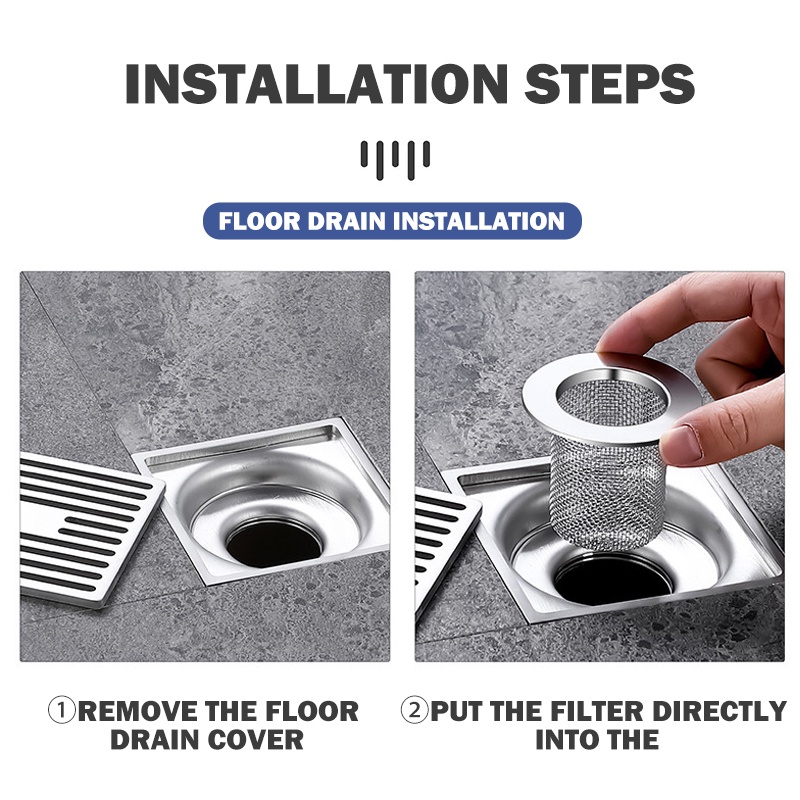 INSTALLATION STEPS

FLOOR DRAIN INSTALLATION

①REMOVE THE FLOOR DRAIN COVER

②PUT THE FILTER DIRECTLY INTO THE