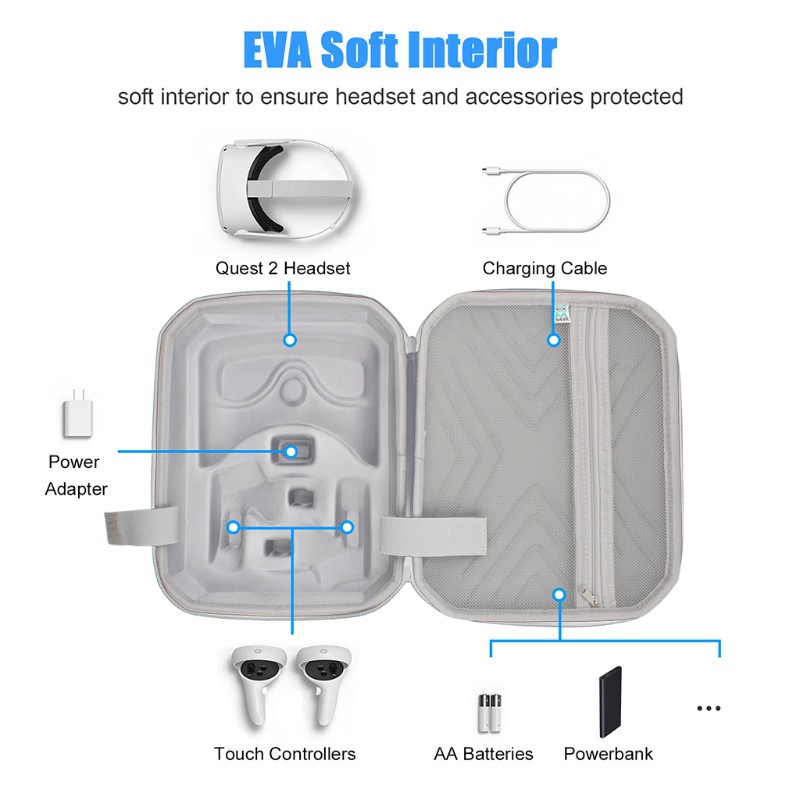 EVA Soft Interior

soft interior to ensure headset and accessories protected

Quest 2 Headset

Charging Cable

Power Adapter

Touch Controllers

AA Batteries

Powerbank

...