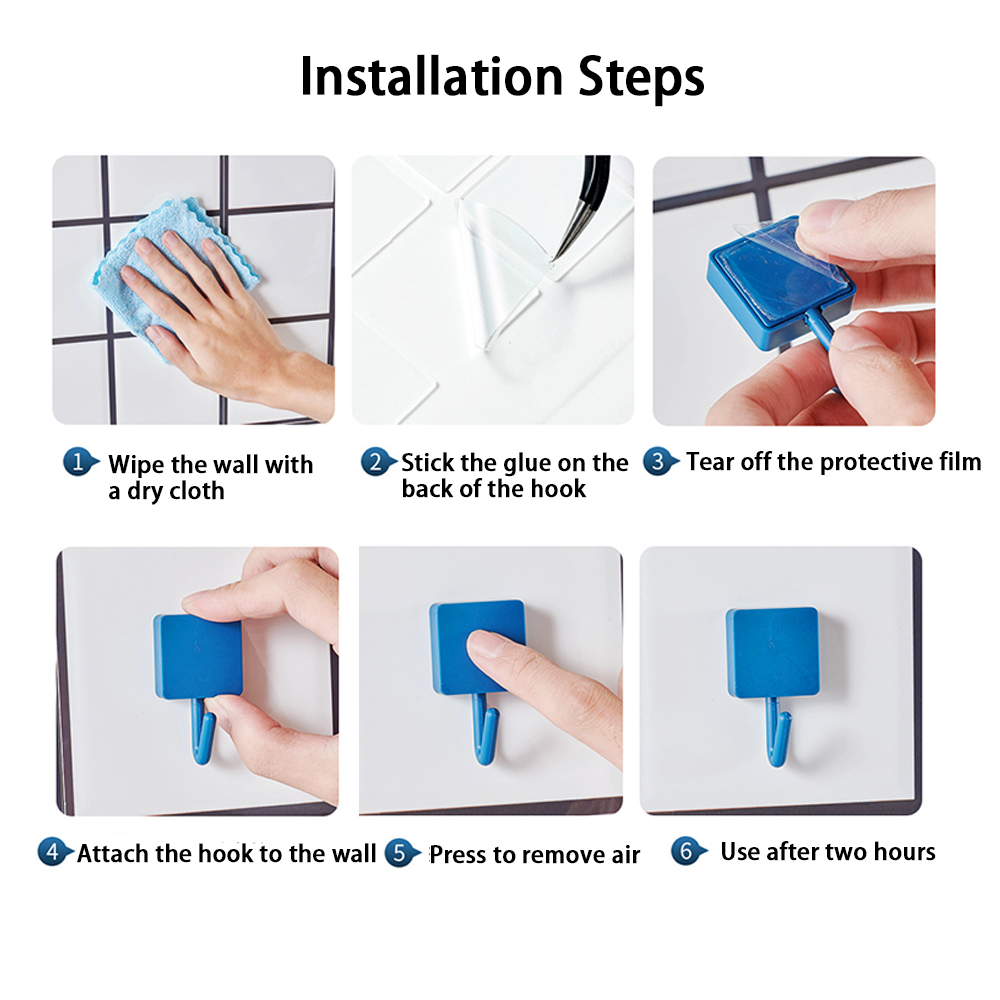 Installation Steps

1 Wipe the wall with a dry cloth

2 Stick the glue on the back of the hook

3 Tear off the protective film

4 Attach the hook to the wall

5 Press to remove air

6 Use after two hours