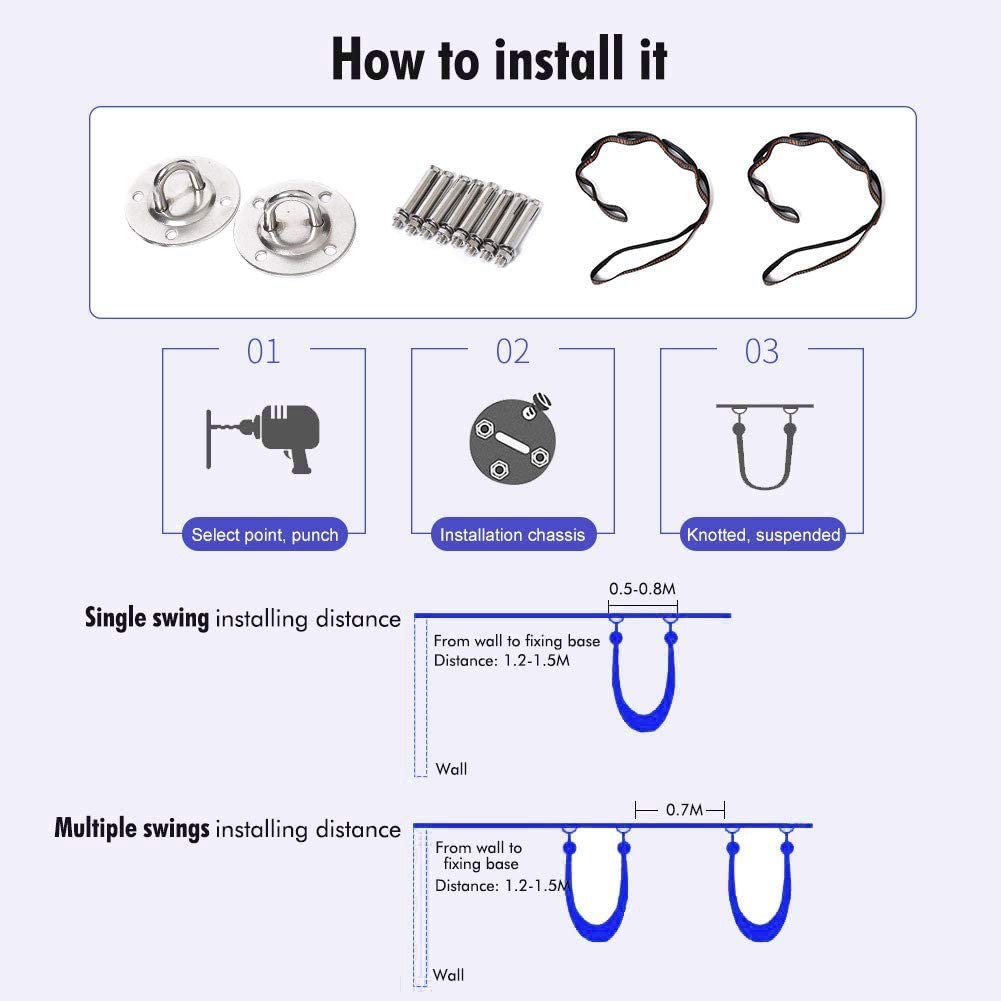 How to install it

01

Select point, punch

02

Installation chassis

03

Knotted, suspended

Single swing installing distance

0.5-0.8M

From wall to fixing base
Distance: 1.2-1.5M

Wall

Multiple swings installing distance

0.7M

From wall to fixing base
Distance: 1.2-1.5M

Wall