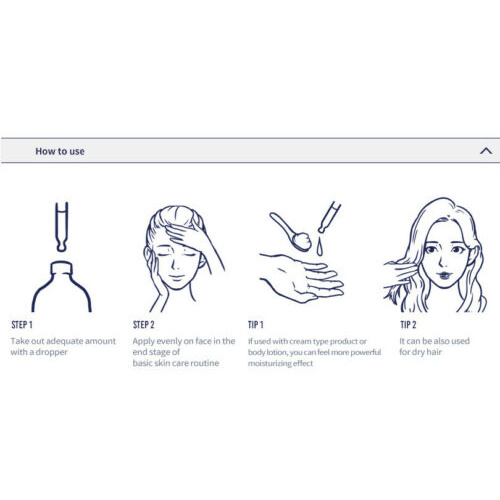 How to use

STEP 1
Take out adequate amount with a dropper

STEP 2
Apply evenly on face in the end stage of basic skin care routine

TIP 1
If used with cream type product or body lotion, you can feel more powerful moisturizing effect

TIP 2
It can be also used for dry hair