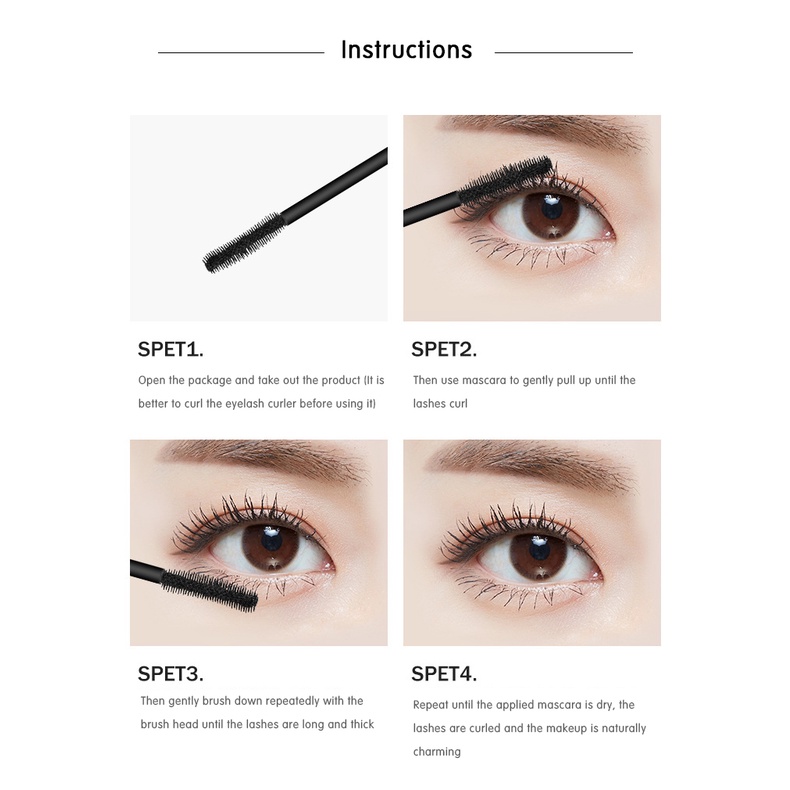 Instructions

SPET1.

Open the package and take out the product (It is better to curl the eyelash curler before using it)

SPET2.

Then use mascara to gently pull up until the lashes curl

SPET3.

Then gently brush down repeatedly with the brush head until the lashes are long and thick

SPET4.

Repeat until the applied mascara is dry, the lashes are curled and the makeup is naturally charming