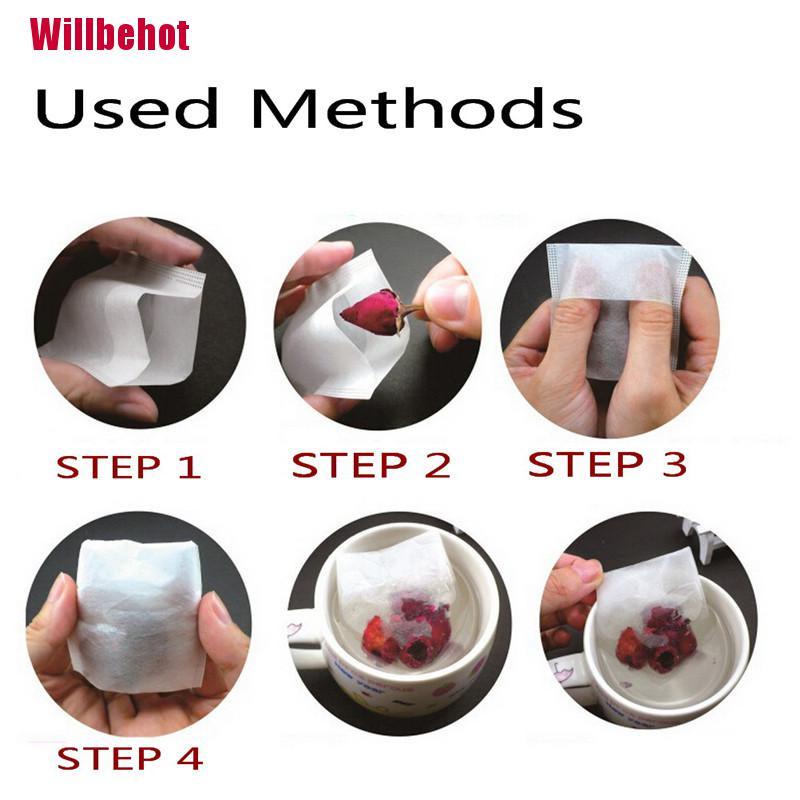 Willbehot

Used Methods

STEP 1

STEP 2

STEP 3

STEP 4