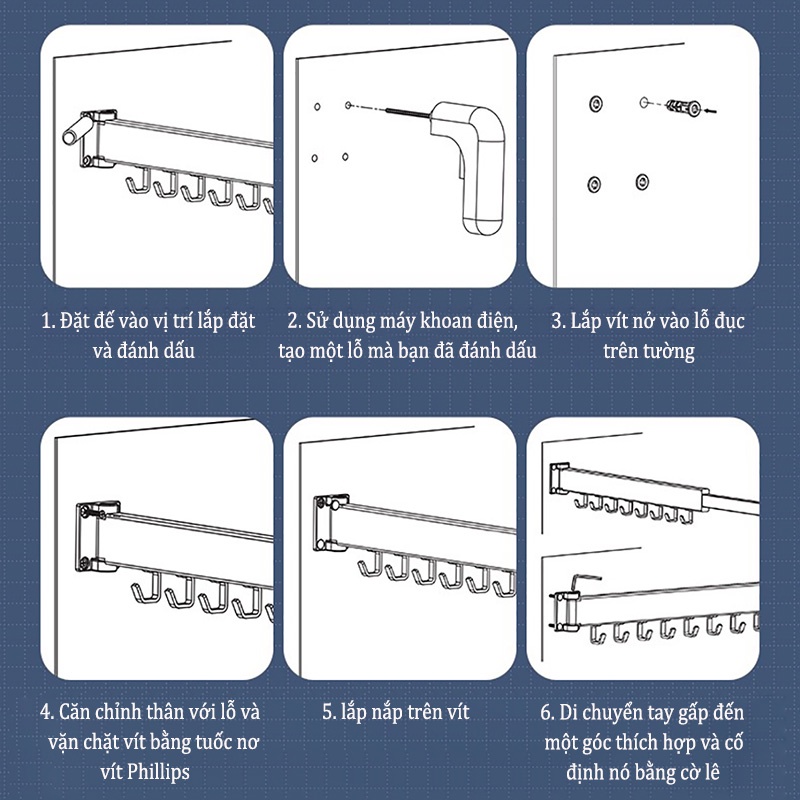 1. Đặt đế vào vị trí lắp đặt và đánh dấu

2. Sử dụng máy khoan điện, tạo một lỗ mà bạn đã đánh dấu

3. Lắp vít nở vào lỗ đục trên tường

4. Căn chỉnh thân với lỗ và vặn chặt vít bằng tuốc nơ vít Phillips

5. lắp nắp trên vít

6. Di chuyển tay gấp đến một góc thích hợp và cố định nó bằng cờ lê