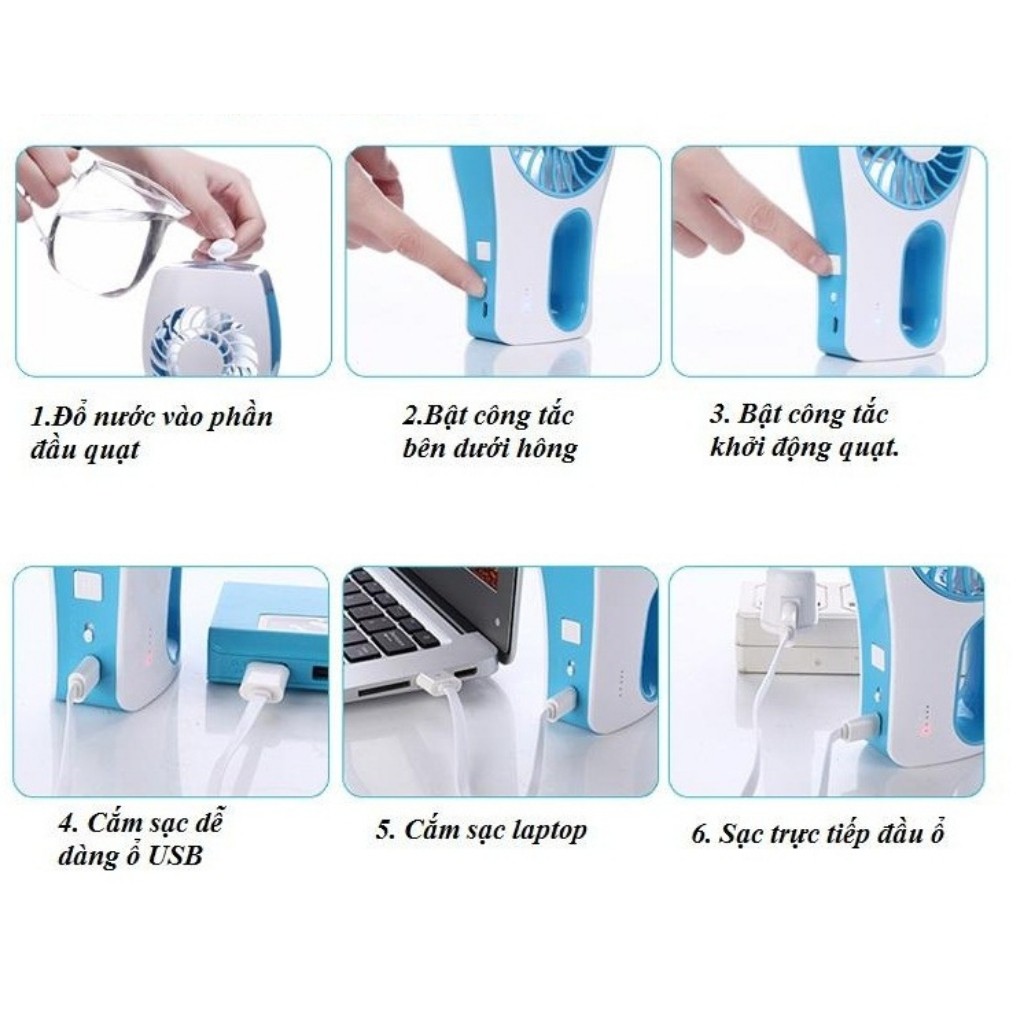 1.Đổ nước vào phần đầu quạt

2.Bật công tắc bên dưới hông

3. Bật công tắc khởi động quạt.

4. Cắm sạc dễ dàng ổ USB

5. Cắm sạc laptop

6. Sạc trực tiếp đầu ổ