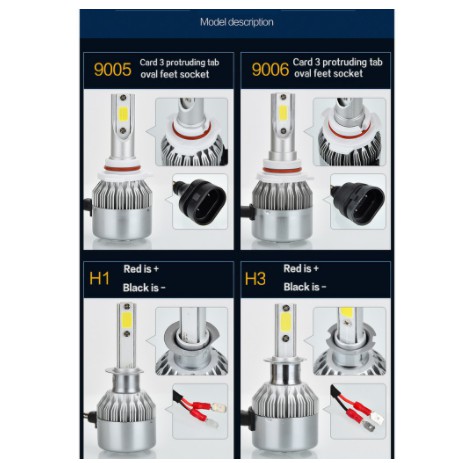 Model description

9005 Card 3 protruding tab oval feet socket

9006 Card 3 protruding tab oval feet socket

H1 Red is + Black is -

H3 Red is + Black is -