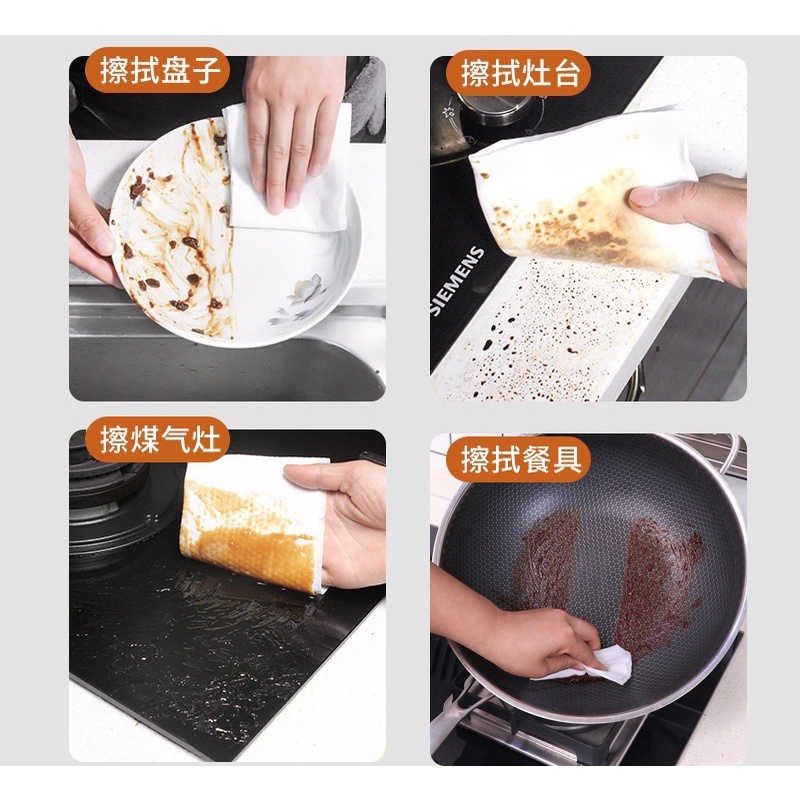 擦拭盘子

擦拭灶台

SIEMENS

擦煤气灶

擦拭餐具