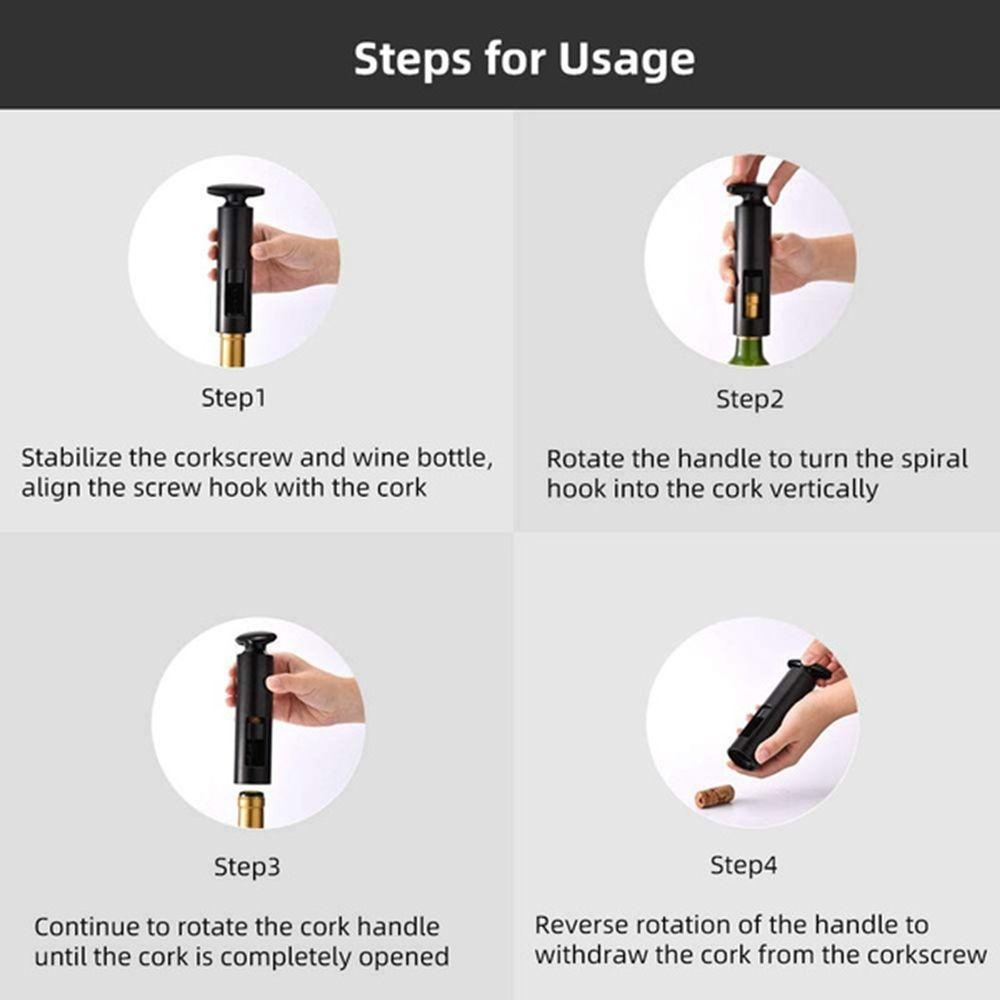 Steps for Usage

Step1

Stabilize the corkscrew and wine bottle, align the screw hook with the cork

Step2

Rotate the handle to turn the spiral hook into the cork vertically

Step3

Continue to rotate the cork handle until the cork is completely opened

Step4

Reverse rotation of the handle to withdraw the cork from the corkscrew