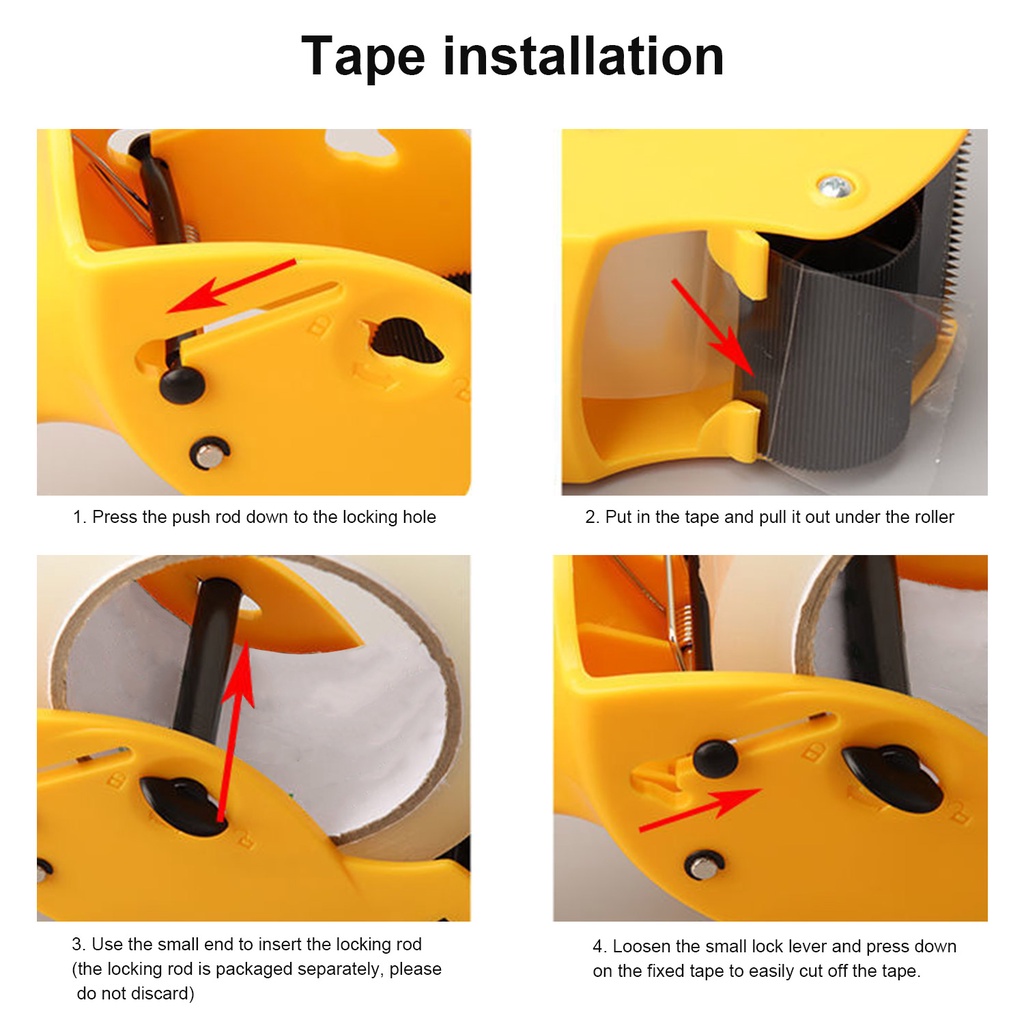 Tape installation

1. Press the push rod down to the locking hole

2. Put in the tape and pull it out under the roller

3. Use the small end to insert the locking rod (the locking rod is packaged separately, please do not discard)

4. Loosen the small lock lever and press down on the fixed tape to easily cut off the tape.