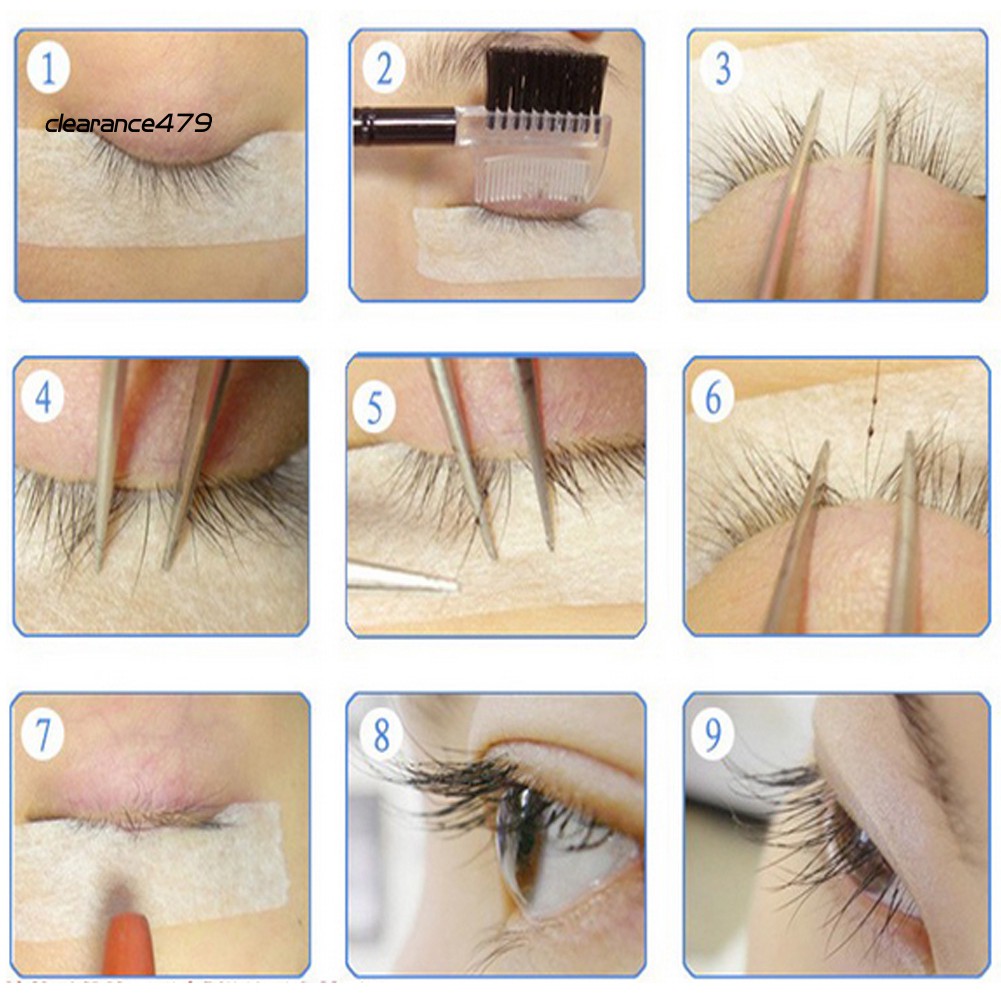 1
clearance479
2
3
4
5
6
7
8
9