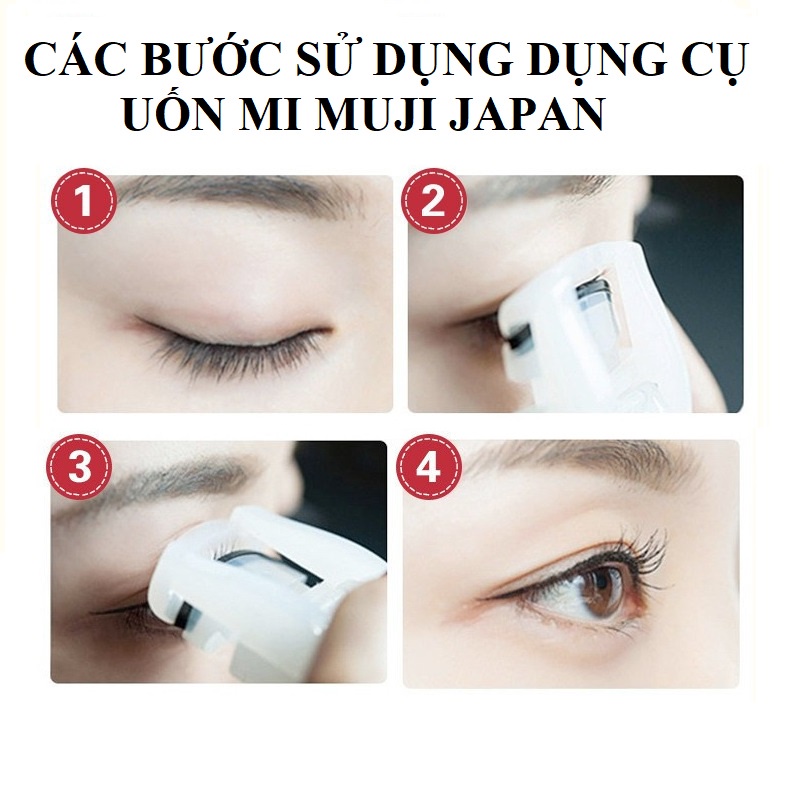 CÁC BƯỚC SỬ DỤNG DỤNG CỤ UỐN MI MUJI JAPAN

1

2

3

4