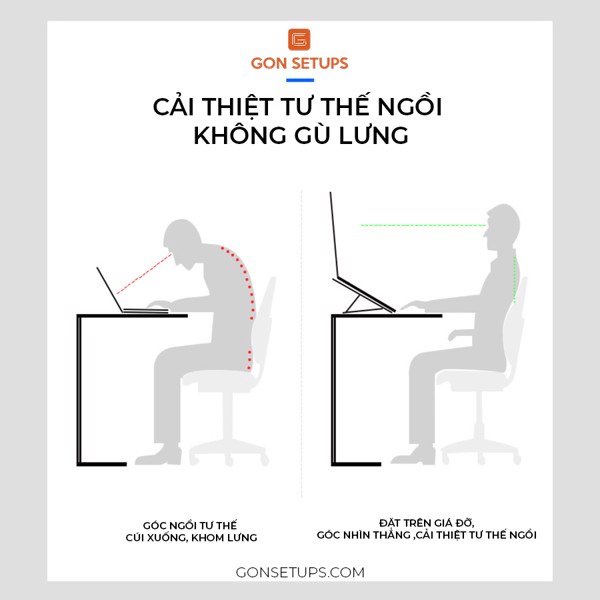 GON SETUPS

CẢI THIỆT TƯ THẾ NGỒI KHÔNG GÙ LƯNG

GÓC NGỒI TƯ THẾ CÚI XUỐNG, KHOM LƯNG

ĐẶT TRÊN GIÁ ĐỠ, GÓC NHÌN THẲNG ,CẢI THIỆT TƯ THẾ NGỒI

GONSETUPS.COM