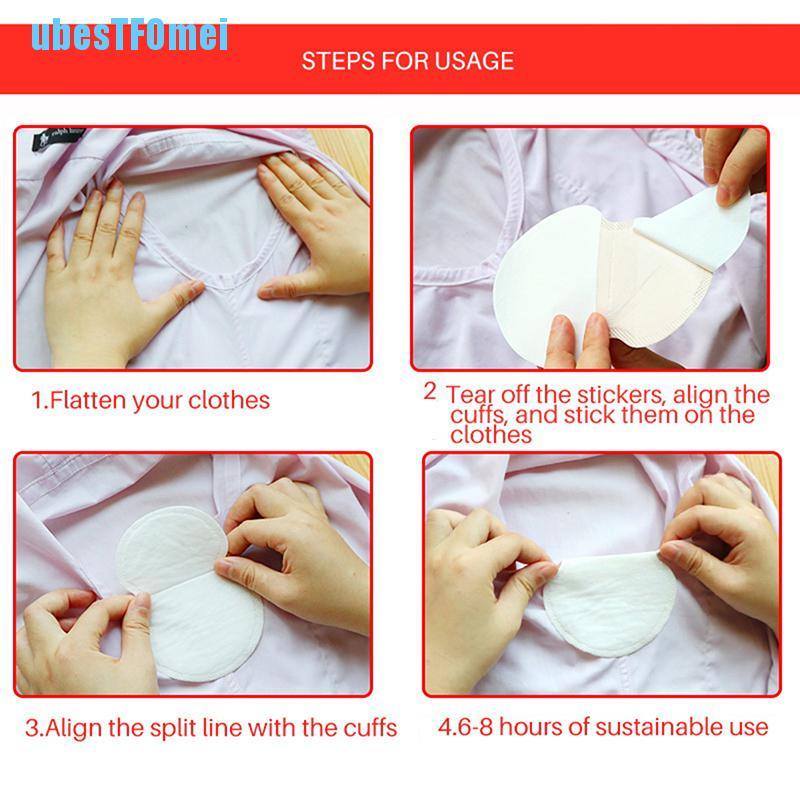 ubesTFOmei

STEPS FOR USAGE

ralph lauren

1.Flatten your clothes

2 Tear off the stickers, align the cuffs, and stick them on the clothes

3.Align the split line with the cuffs

4.6-8 hours of sustainable use