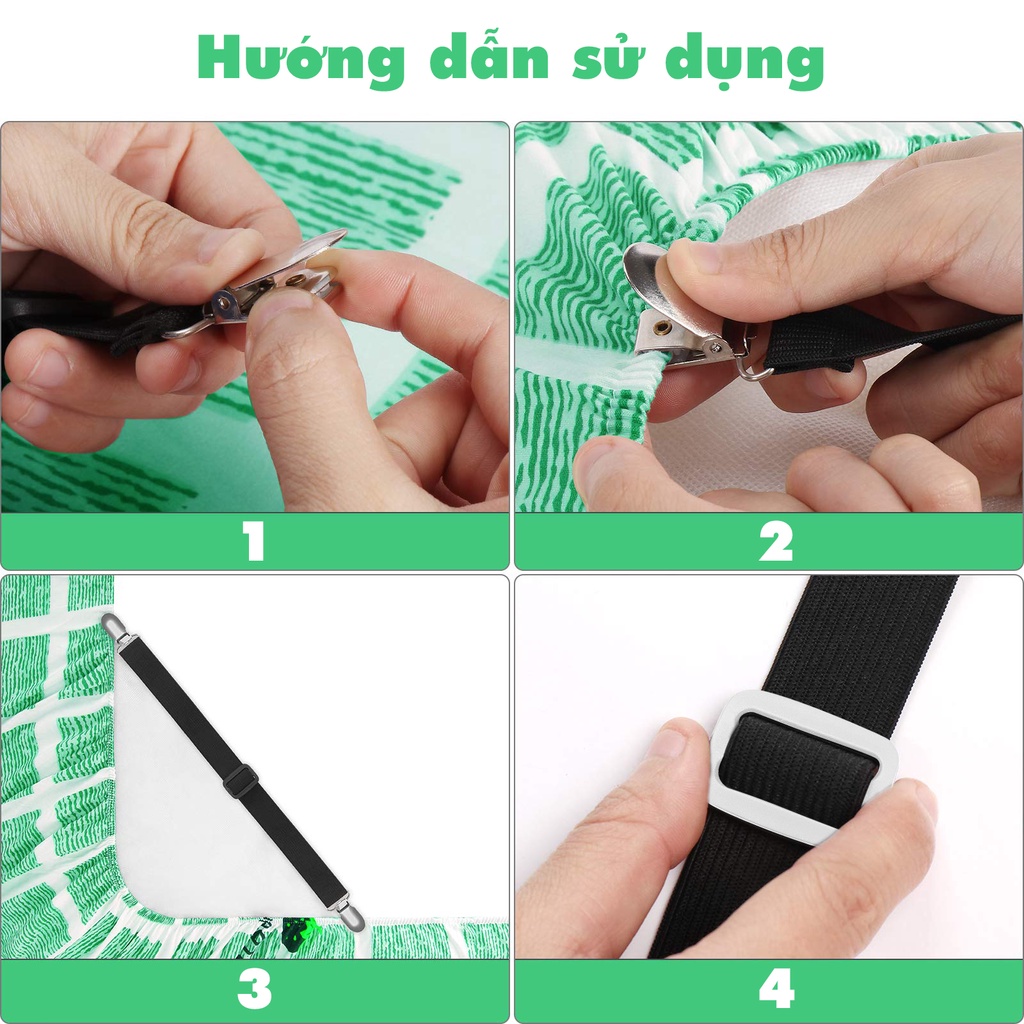 Hướng dẫn sử dụng

1

2

3

4