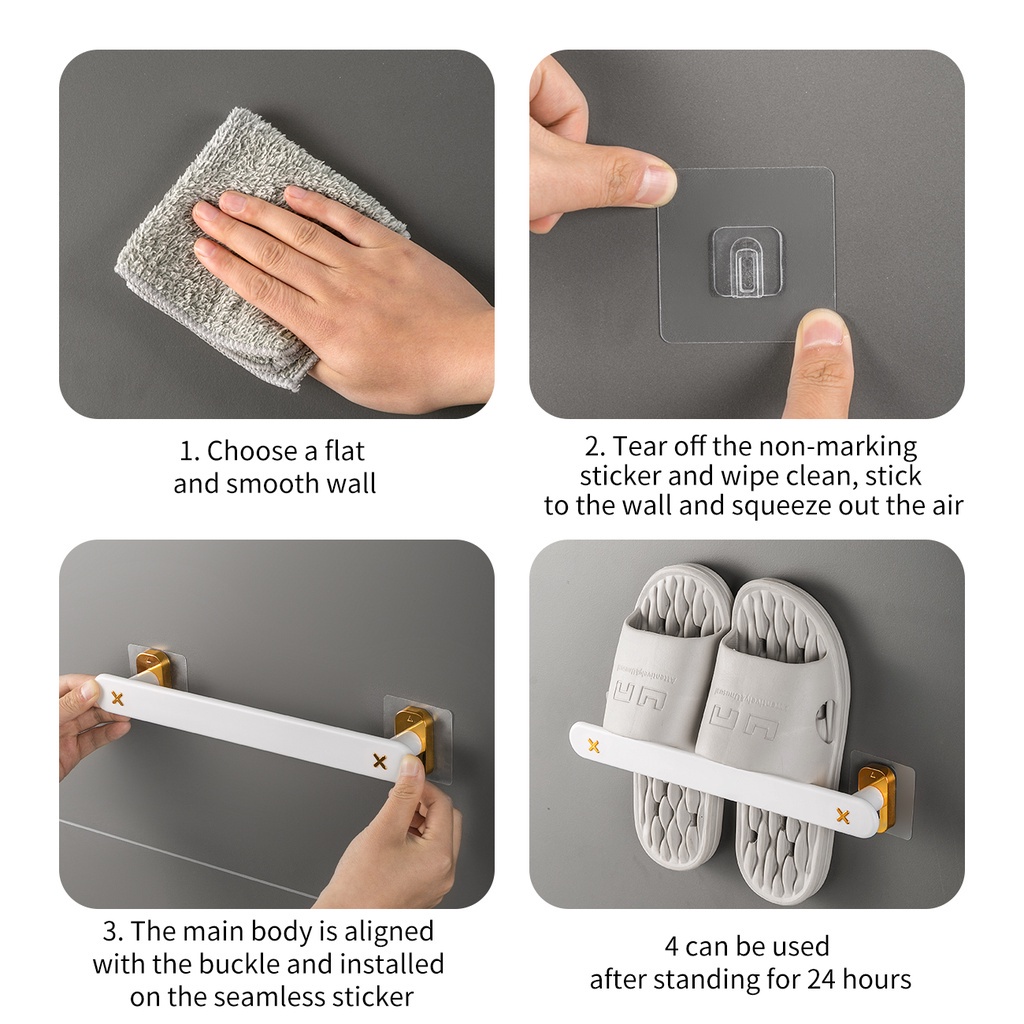 1. Choose a flat and smooth wall

2. Tear off the non-marking sticker and wipe clean, stick to the wall and squeeze out the air

3. The main body is aligned with the buckle and installed on the seamless sticker

4 can be used after standing for 24 hours