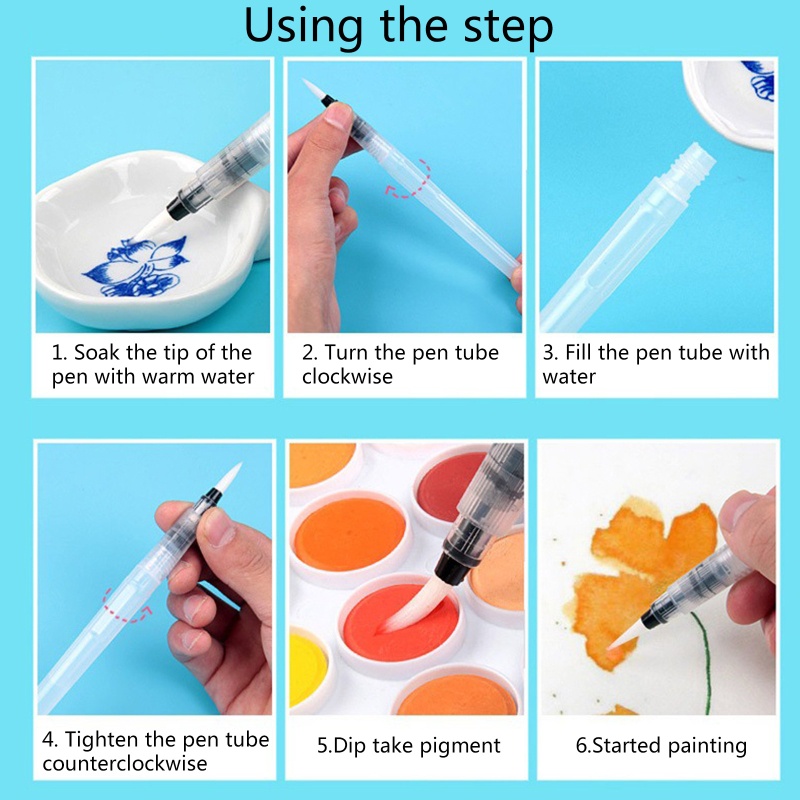 Using the step

1. Soak the tip of the pen with warm water

2. Turn the pen tube clockwise

3. Fill the pen tube with water

4. Tighten the pen tube counterclockwise

5.Dip take pigment

6.Started painting