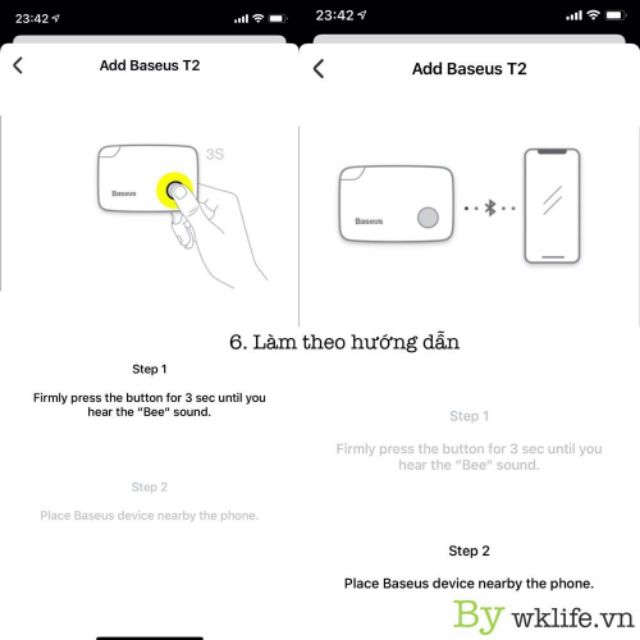 23:42

Add Baseus T2

3S

Baseus

Step 1

Firmly press the button for 3 sec until you hear the "Bee" sound.

Step 2

Place Baseus device nearby the phone.

23:42

Add Baseus T2

Baseus

Step 1

Firmly press the button for 3 sec until you hear the "Bee" sound.

Step 2

Place Baseus device nearby the phone.

6. Làm theo hướng dẫn

By wklife.vn