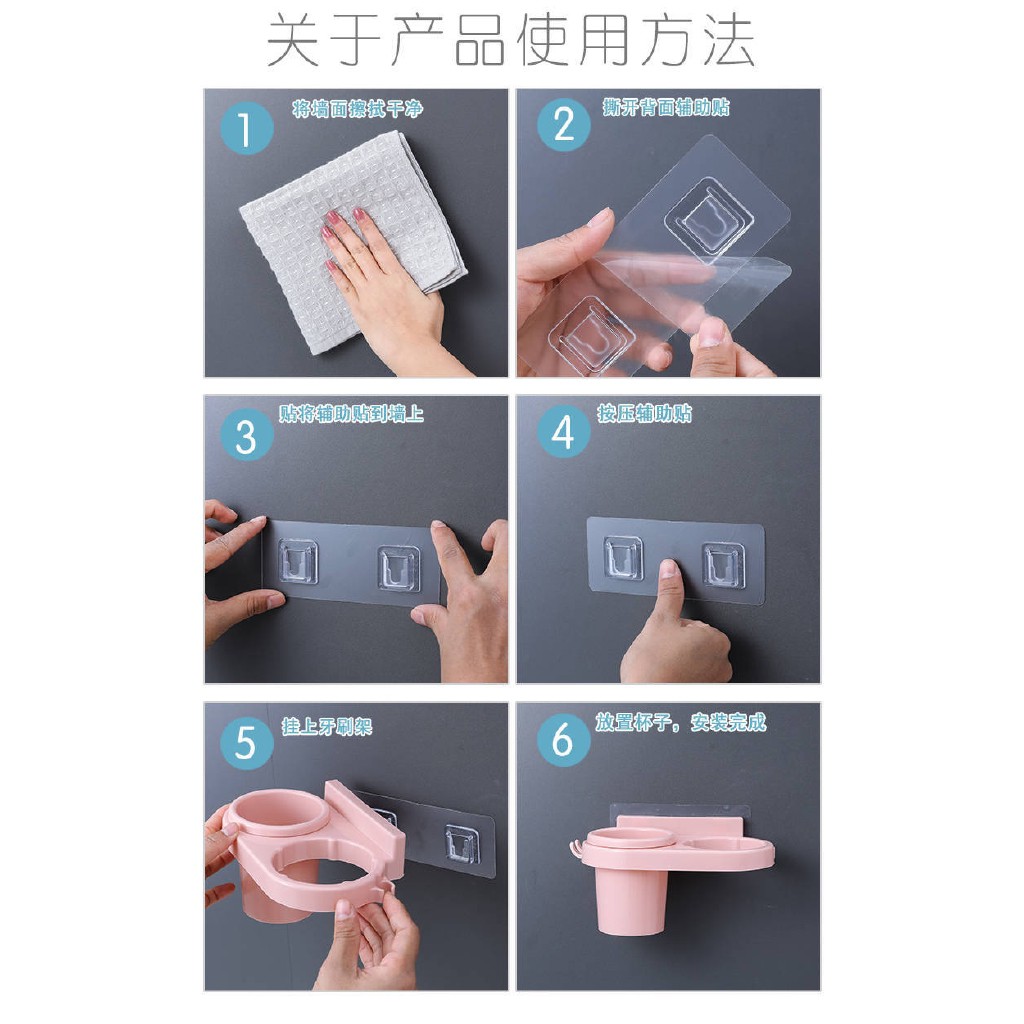 关于产品使用方法

1 将墙面擦拭干净

2 撕开背面辅助贴

3 贴将辅助贴到墙上

4 按压辅助贴

5 挂上牙刷架

6 放置杯子，安装完成