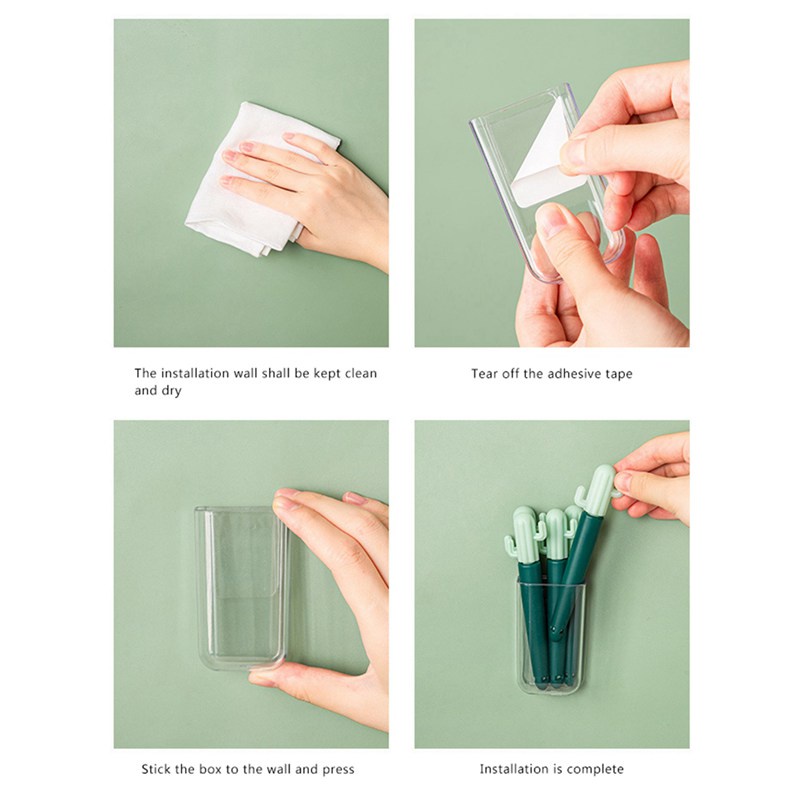 The installation wall shall be kept clean and dry

Tear off the adhesive tape

Stick the box to the wall and press

Installation is complete