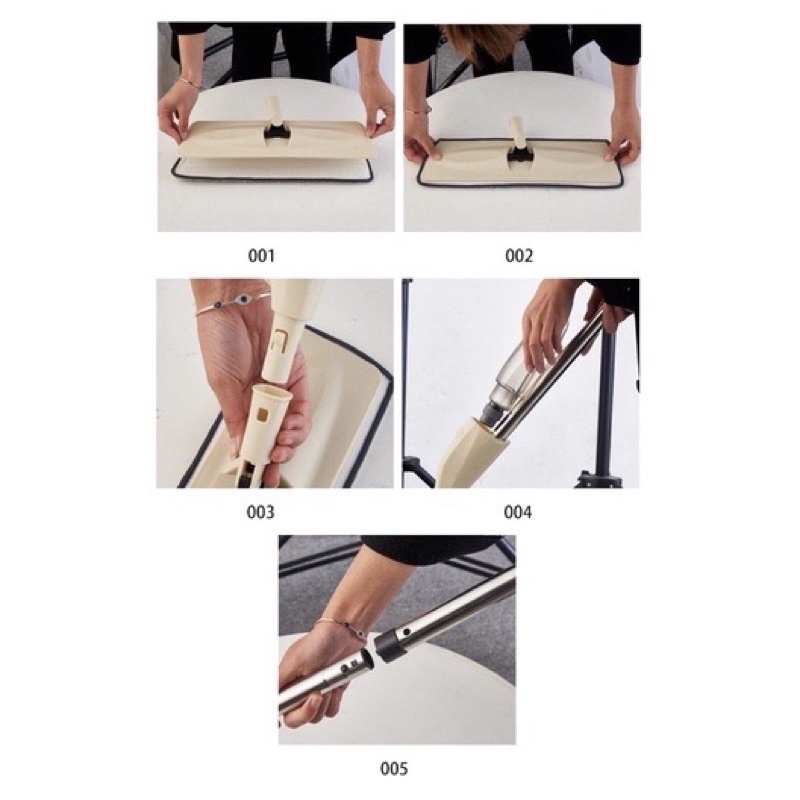 001

002

003

004

005