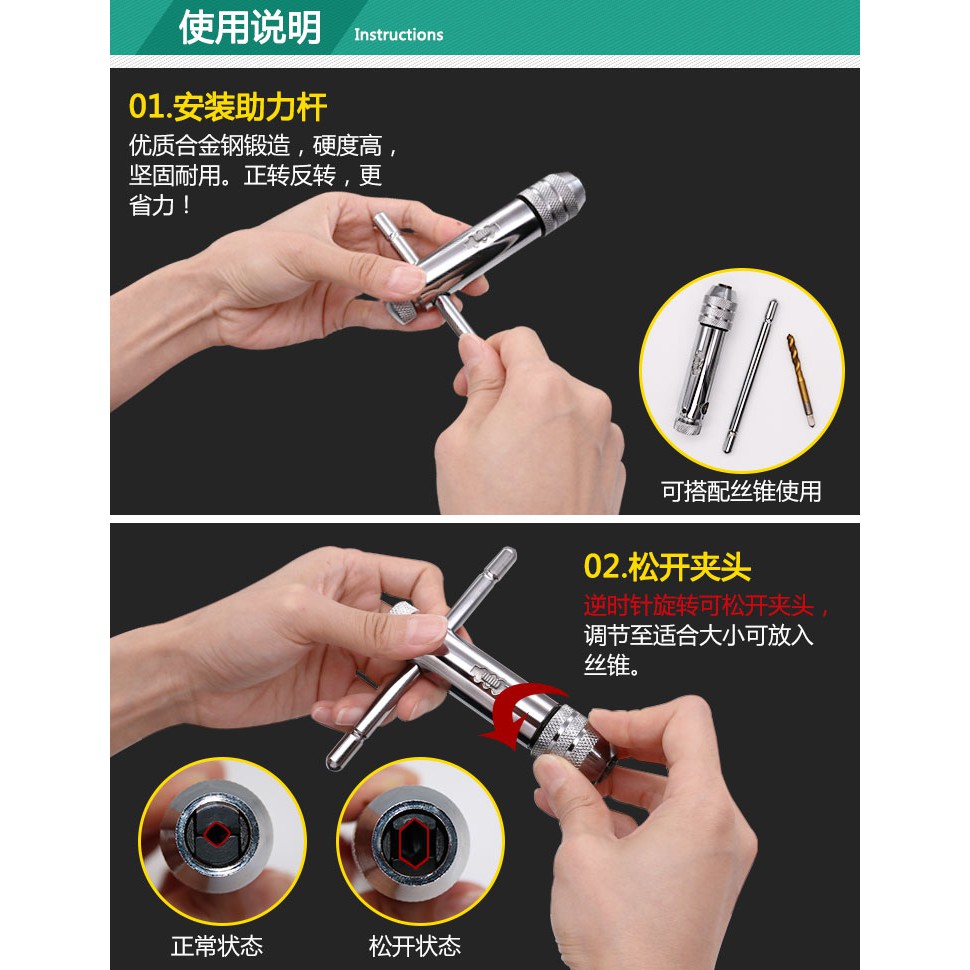 使用说明 Instructions

01.安装助力杆

优质合金钢锻造，硬度高，坚固耐用。正转反转，更省力！

可搭配丝锥使用

02.松开夹头

逆时针旋转可松开夹头，调节至适合大小可放入丝锥。

正常状态

松开状态