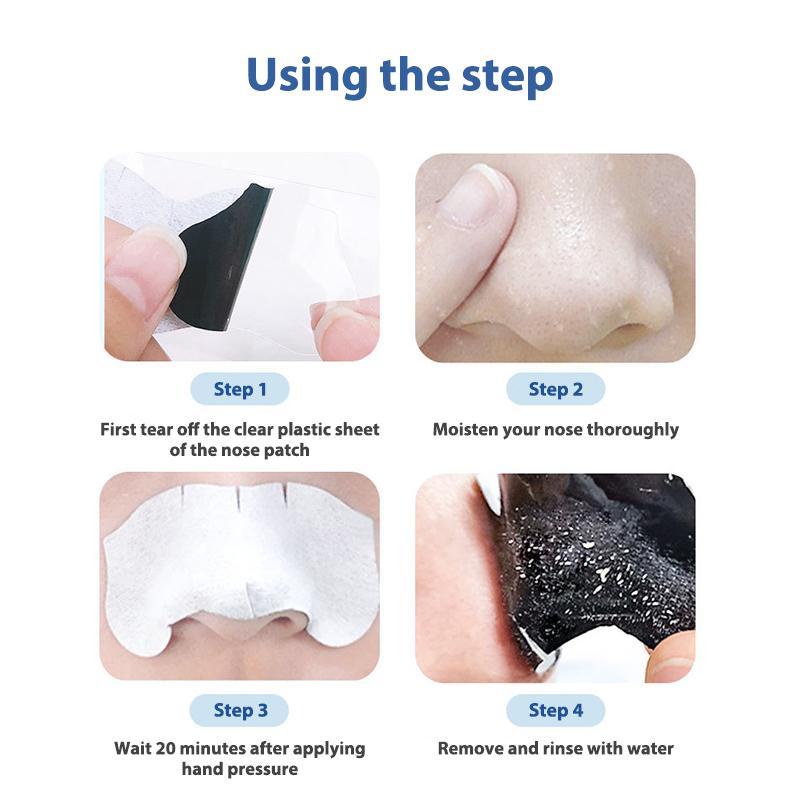 Using the step

Step 1

First tear off the clear plastic sheet of the nose patch

Step 2

Moisten your nose thoroughly

Step 3

Wait 20 minutes after applying hand pressure

Step 4

Remove and rinse with water