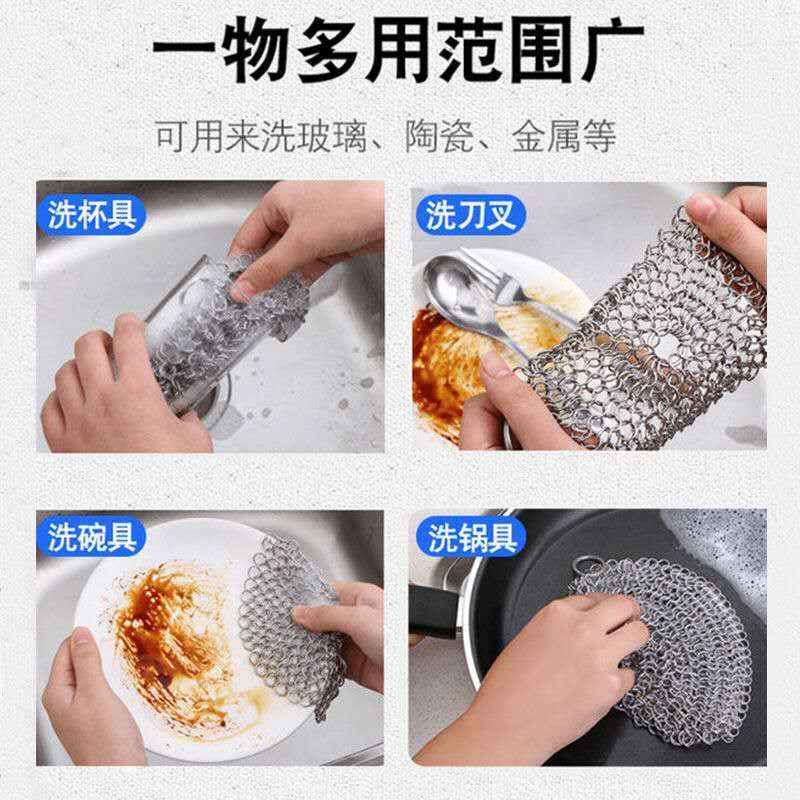 一物多用范围广

可用来洗玻璃、陶瓷、金属等

洗杯具

洗刀叉

洗碗具

洗锅具