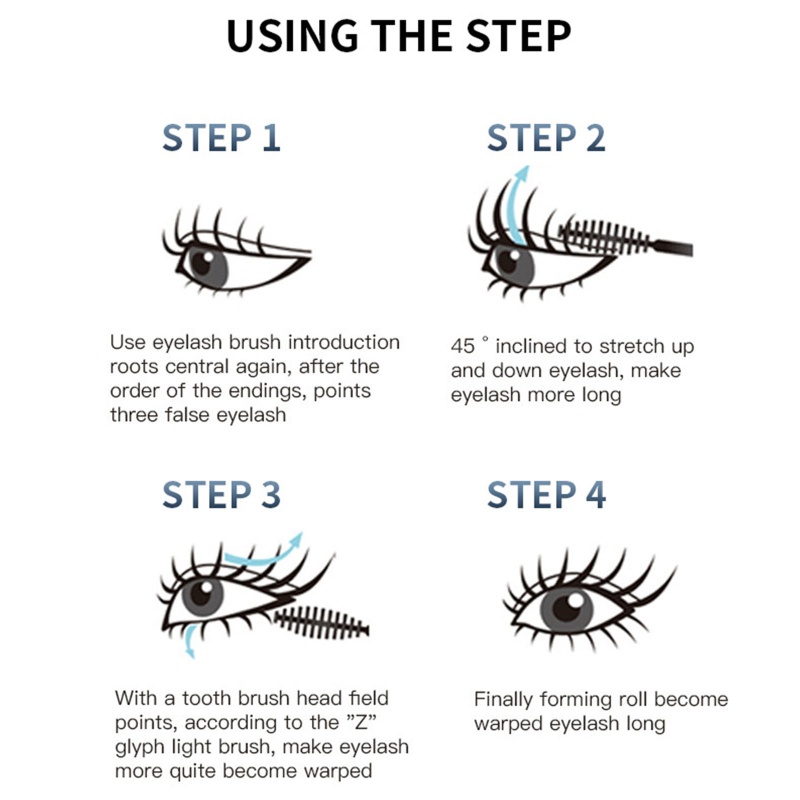 USING THE STEP

STEP 1

Use eyelash brush introduction roots central again, after the order of the endings, points three false eyelash

STEP 2

45 ° inclined to stretch up and down eyelash, make eyelash more long

STEP 3

With a tooth brush head field points, according to the "Z" glyph light brush, make eyelash more quite become warped

STEP 4

Finally forming roll become warped eyelash long