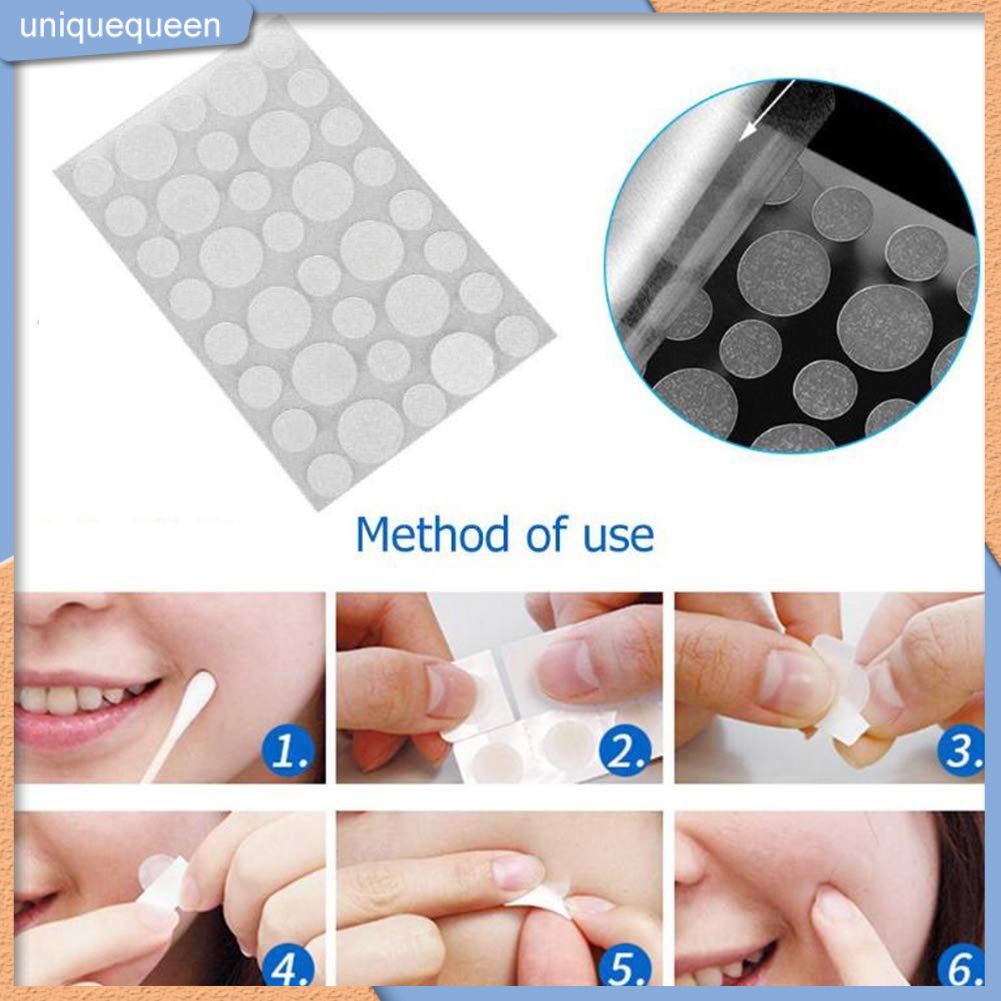 uniquequeen

Method of use

1.

2.

3.

4.

5.

6.