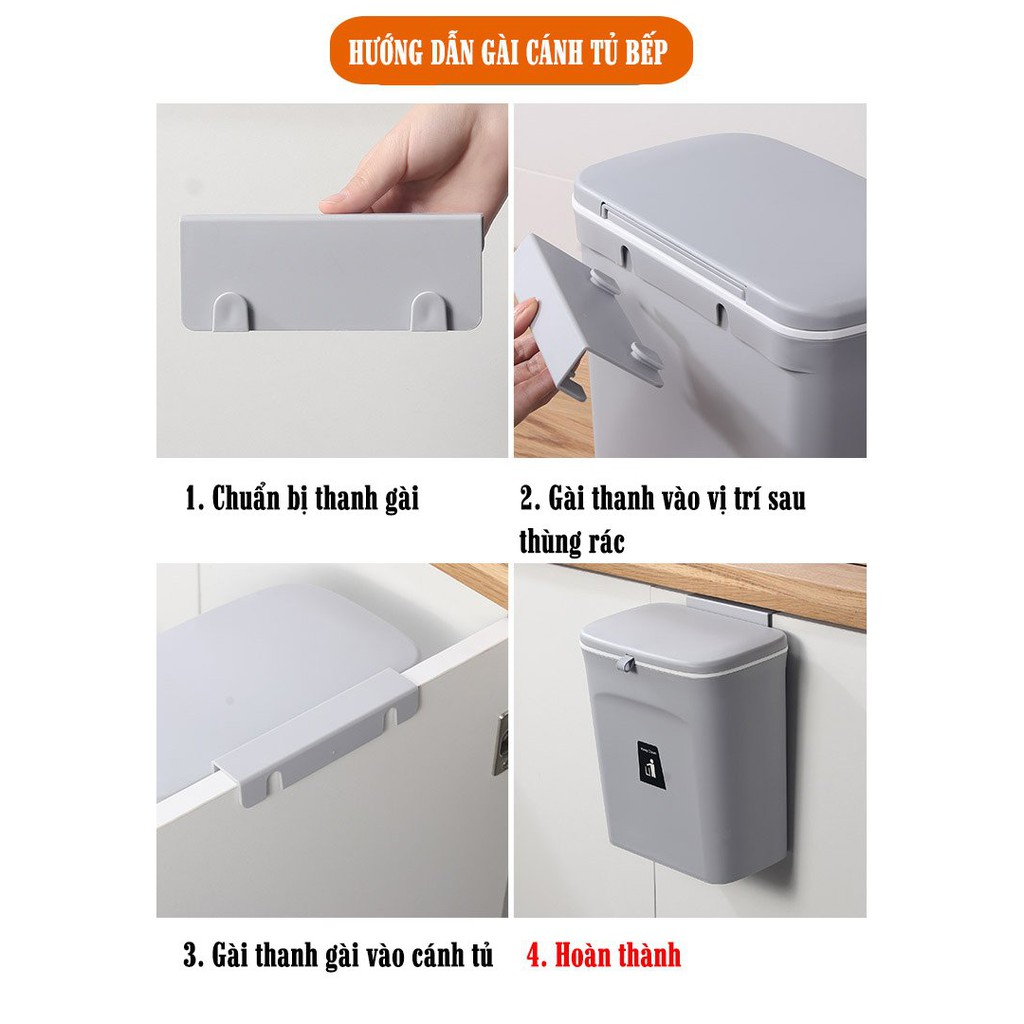 HƯỚNG DẪN GÀI CÁNH TỦ BẾP

1. Chuẩn bị thanh gài

2. Gài thanh vào vị trí sau thùng rác

3. Gài thanh gài vào cánh tủ

4. Hoàn thành