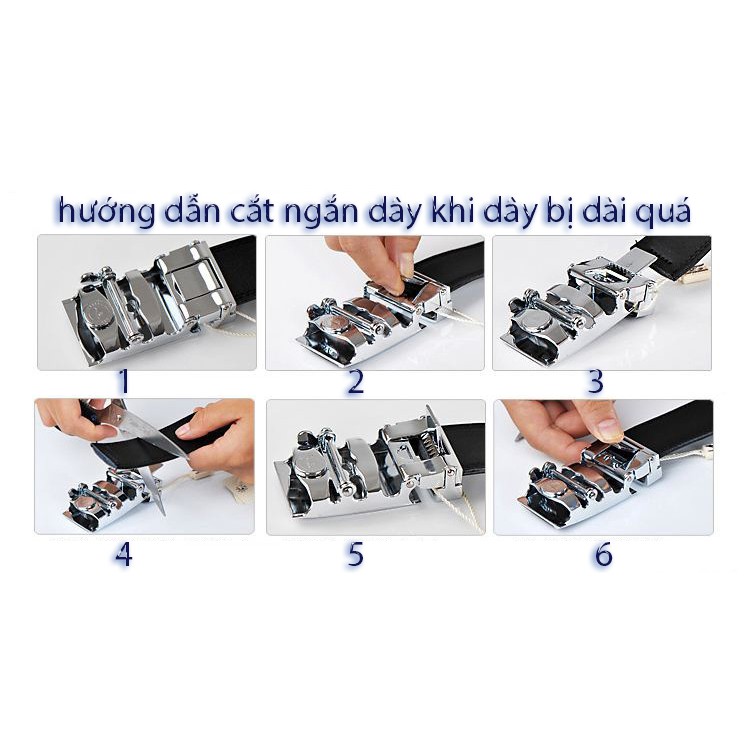 hướng dẫn cắt ngắn dày khi dày bị dài quá

1

2

3

4

5

6