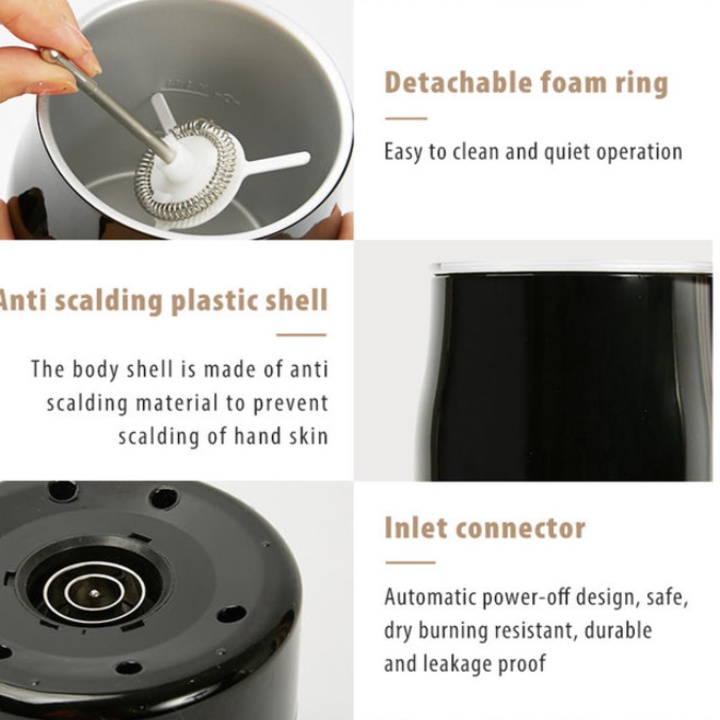 Detachable foam ring

Easy to clean and quiet operation

Anti scalding plastic shell

The body shell is made of anti scalding material to prevent scalding of hand skin

Inlet connector

Automatic power-off design, safe, dry burning resistant, durable and leakage proof