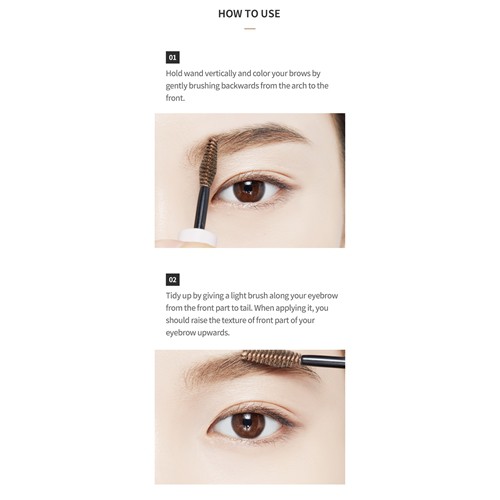 HOW TO USE

01

Hold wand vertically and color your brows by gently brushing backwards from the arch to the front.

02

Tidy up by giving a light brush along your eyebrow from the front part to tail. When applying it, you should raise the texture of front part of your eyebrow upwards.