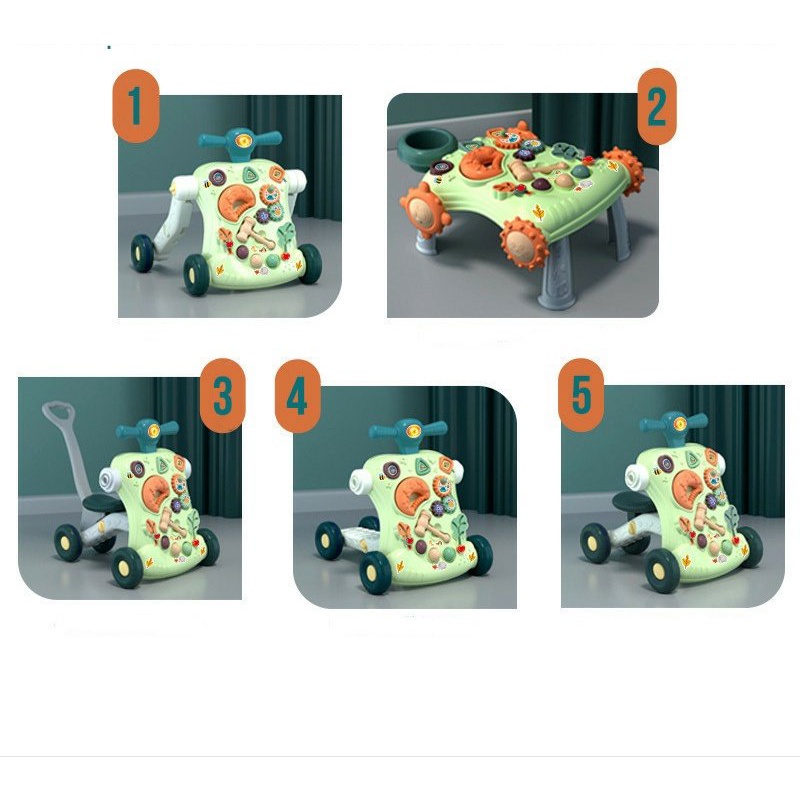 1

2

3

4

5