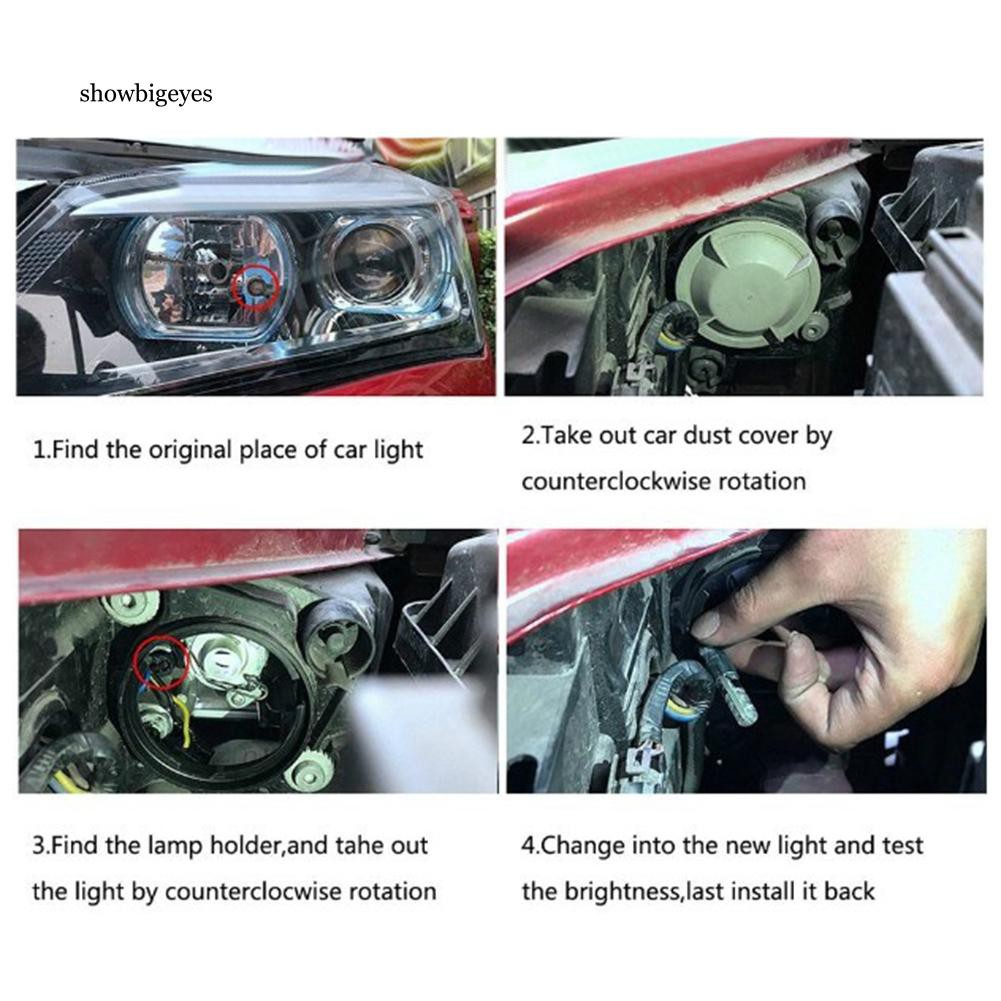 showbigeyes

1.Find the original place of car light

2.Take out car dust cover by counterclockwise rotation

3.Find the lamp holder,and tahe out the light by counterclocwise rotation

4.Change into the new light and test the brightness,last install it back