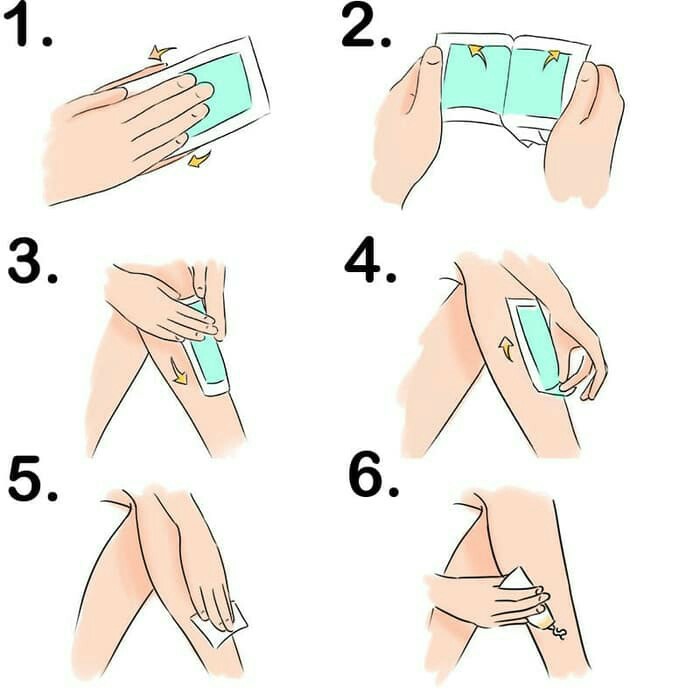 1.

2.

3.

4.

5.

6.