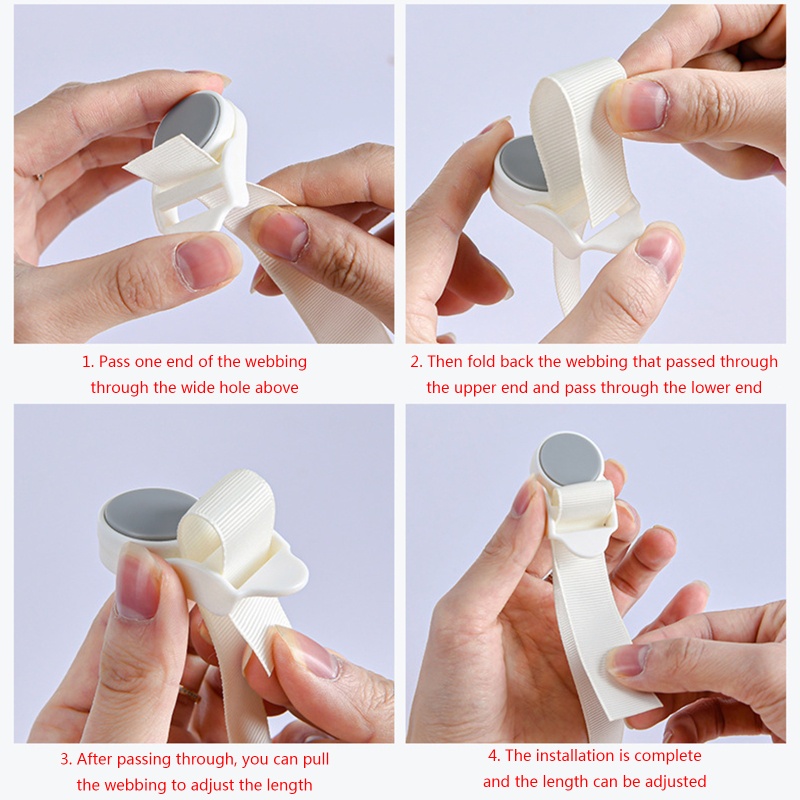 1. Pass one end of the webbing through the wide hole above

2. Then fold back the webbing that passed through the upper end and pass through the lower end

3. After passing through, you can pull the webbing to adjust the length

4. The installation is complete and the length can be adjusted