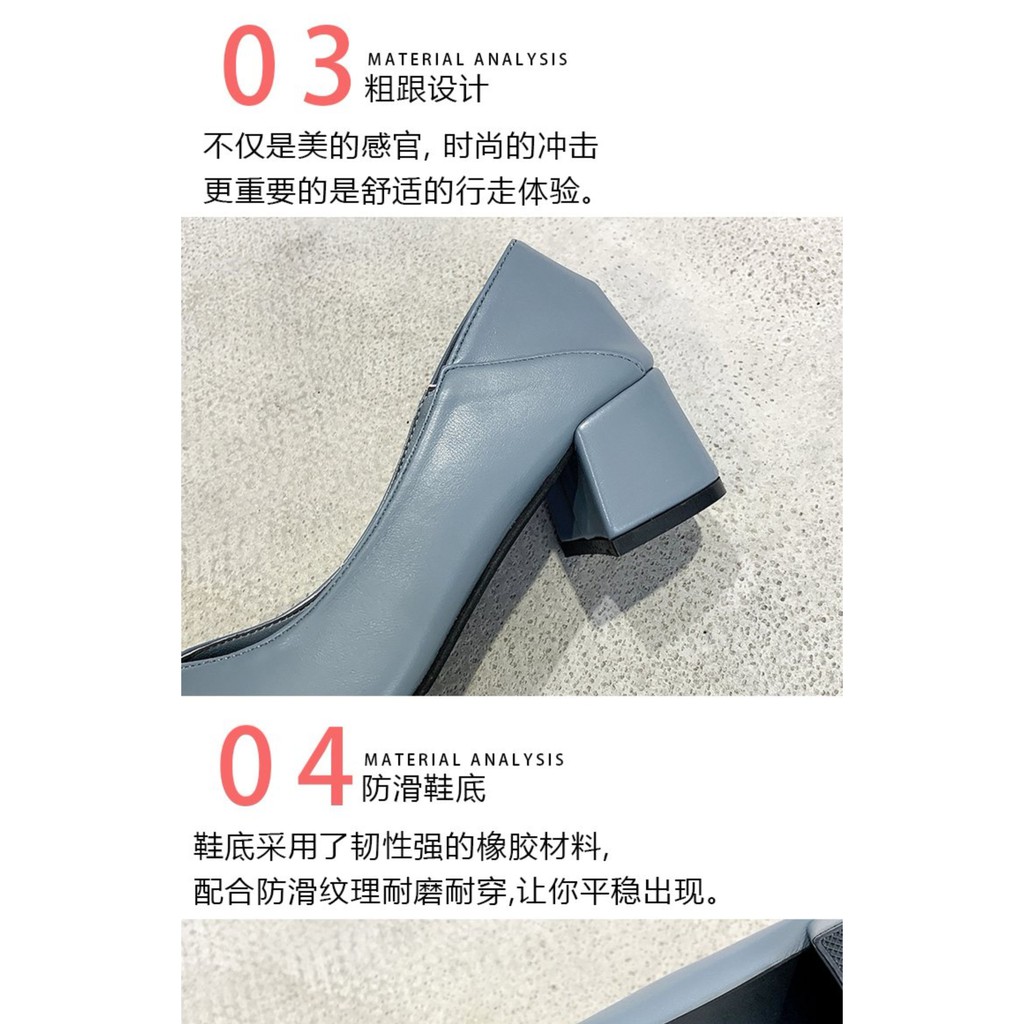 03 MATERIAL ANALYSIS
粗跟设计

不仅是美的感官, 时尚的冲击
更重要的是舒适的行走体验。

04 MATERIAL ANALYSIS
防滑鞋底

鞋底采用了韧性强的橡胶材料,
配合防滑纹理耐磨耐穿,让你平稳出现。