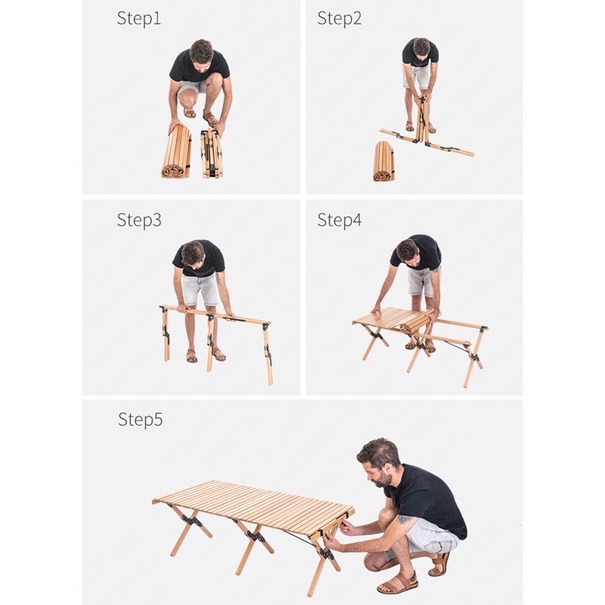 Step1

Step2

Step3

Step4

Step5