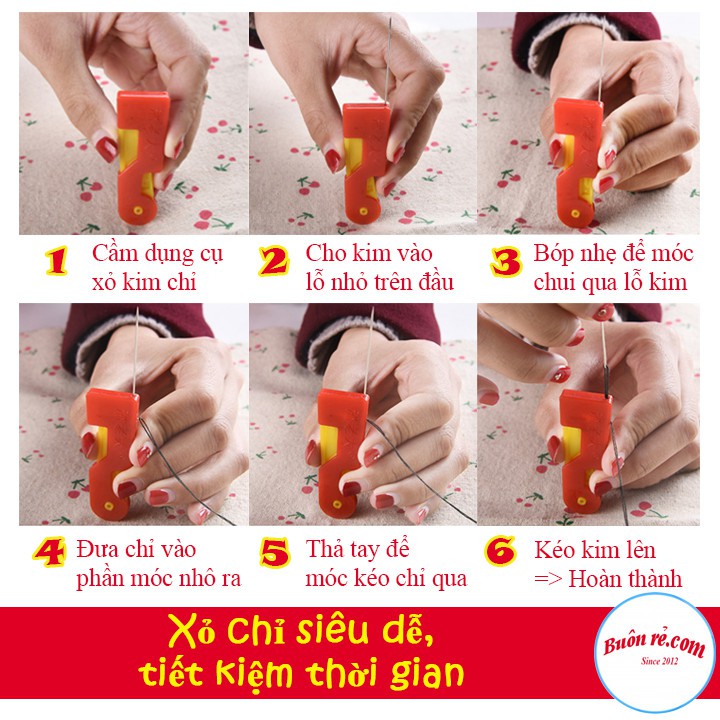 1 Cầm dụng cụ xỏ kim chỉ

2 Cho kim vào lỗ nhỏ trên đầu

3 Bóp nhẹ để móc chui qua lỗ kim

4 Đưa chỉ vào phần móc nhô ra

5 Thả tay để móc kéo chỉ qua

6 Kéo kim lên => Hoàn thành

Xỏ Chỉ siêu dễ, tiết kiệm thời gian

Buôn rẻ.com
Since 2012