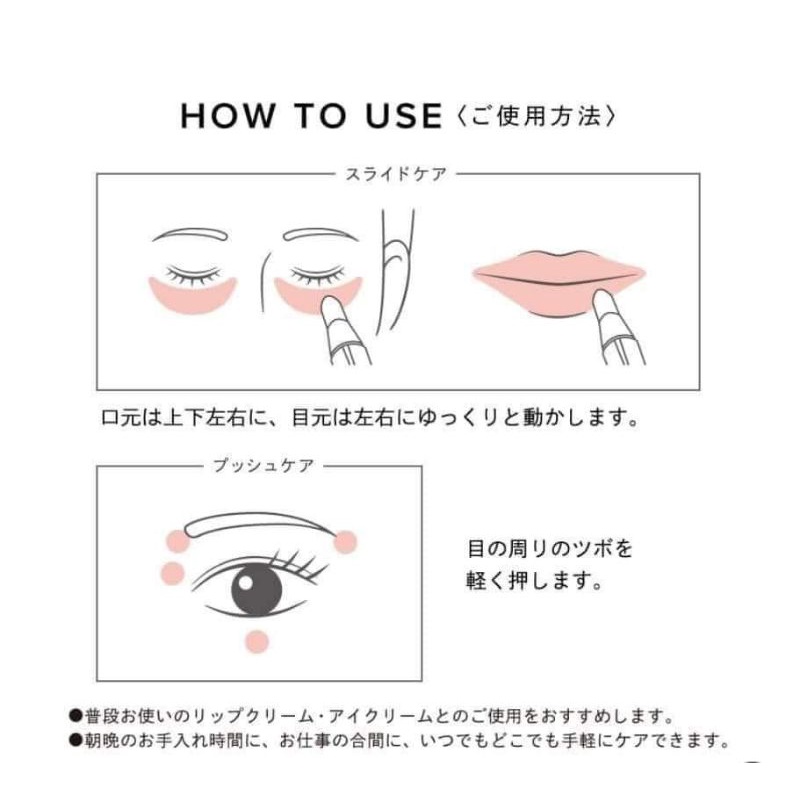 HOW TO USE〈ご使用方法〉

スライドケア

口元は上下左右に、目元は左右にゆっくりと動かします。

プッシュケア

目の周りのツボを軽く押します。

●普段お使いのリップクリーム・アイクリームとのご使用をおすすめします。
●朝晩のお手入れ時間に、お仕事の合間に、いつでもどこでも手軽にケアできます。