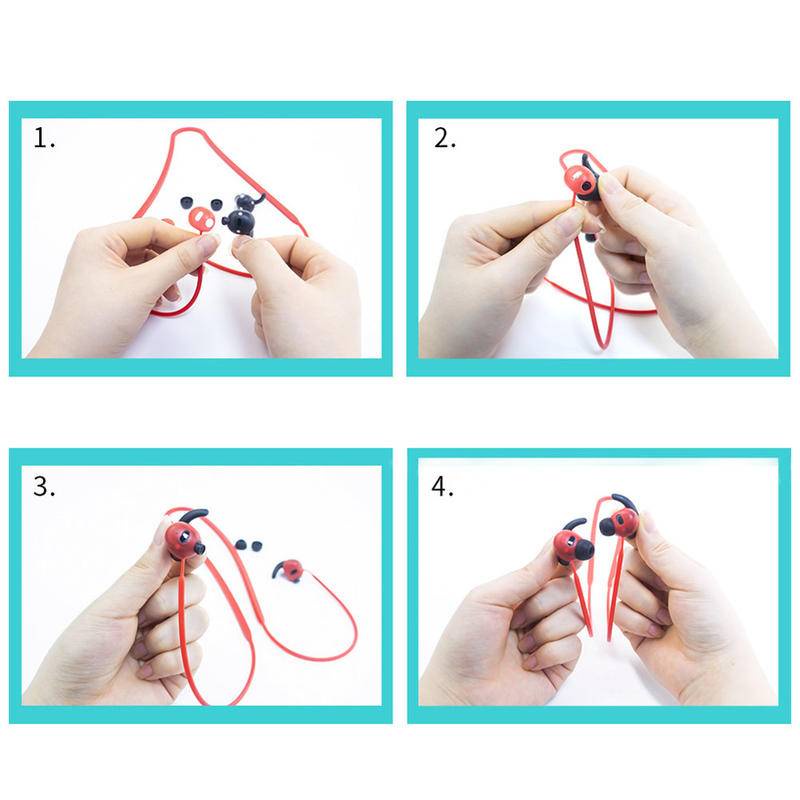 1.

2.

3.

4.