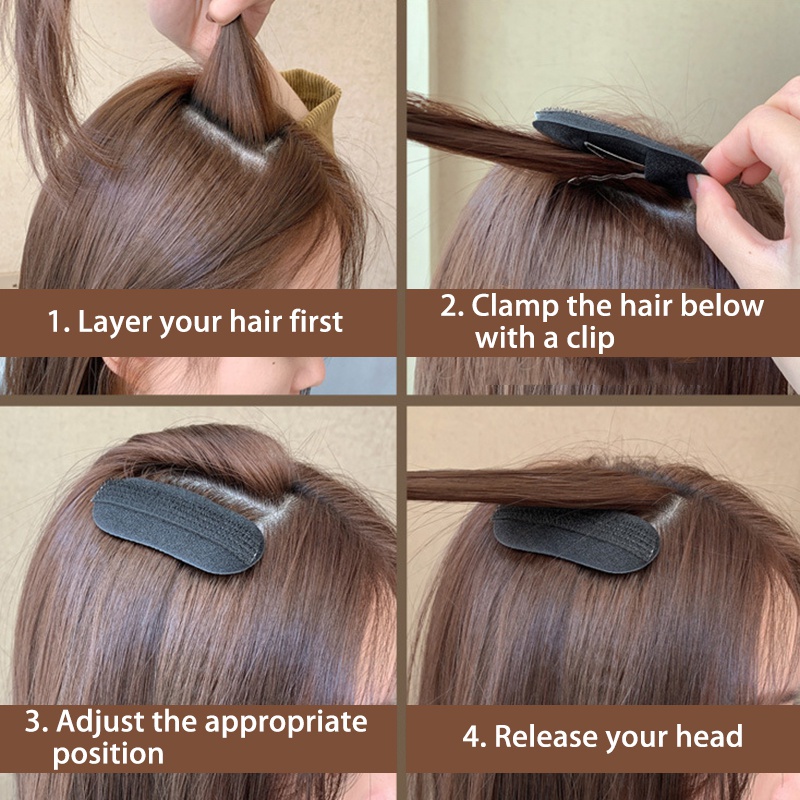 1. Layer your hair first

2. Clamp the hair below with a clip

3. Adjust the appropriate position

4. Release your head