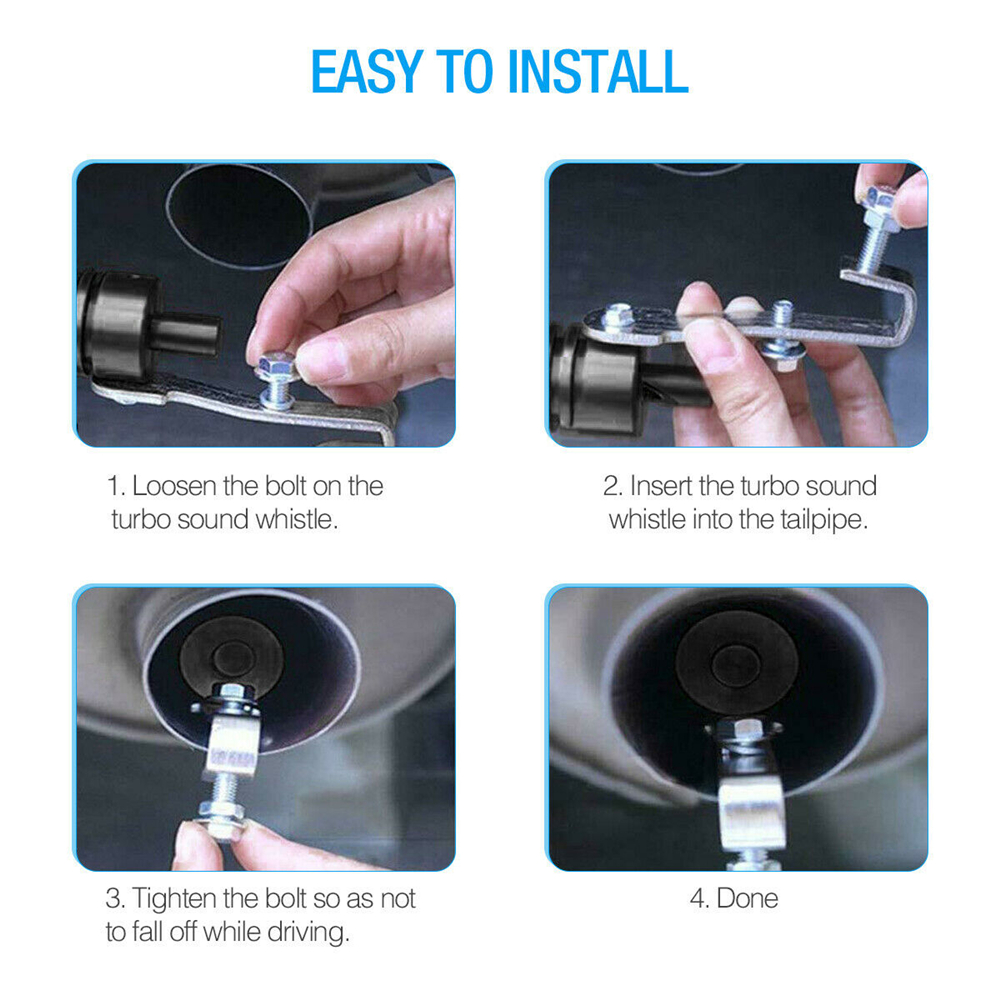 EASY TO INSTALL

1. Loosen the bolt on the turbo sound whistle.

2. Insert the turbo sound whistle into the tailpipe.

3. Tighten the bolt so as not to fall off while driving.

4. Done