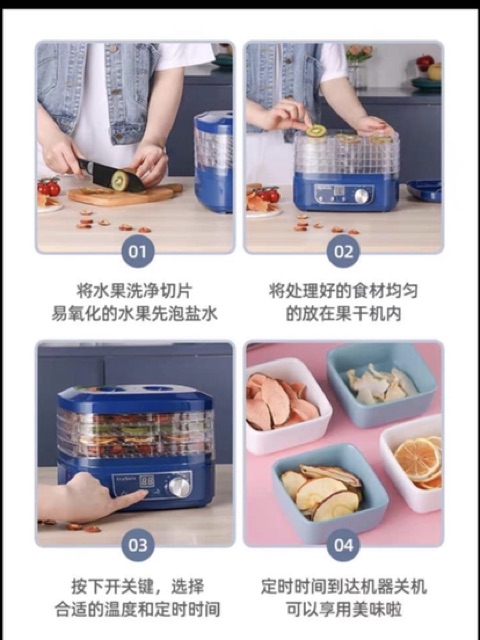 01

将水果洗净切片
易氧化的水果先泡盐水

02

将处理好的食材均匀
的放在果干机内

03

按下开关键，选择
合适的温度和定时时间

04

定时时间到达机器关机
可以享用美味啦