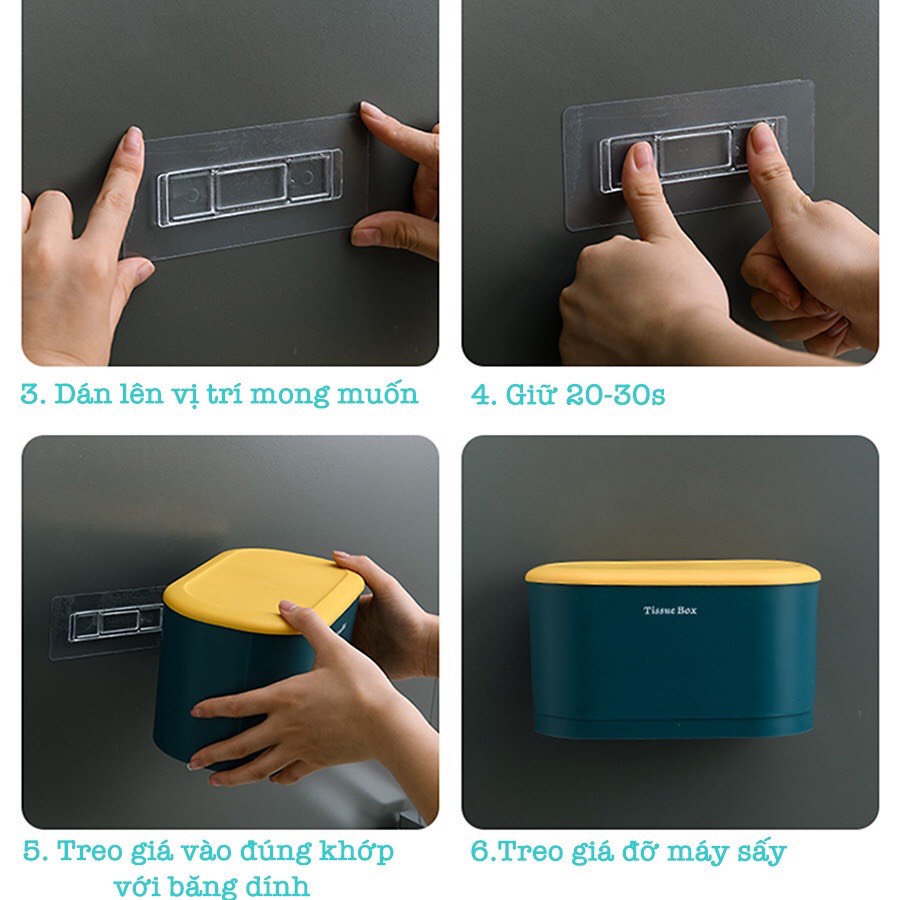 3. Dán lên vị trí mong muốn

4. Giữ 20-30s

5. Treo giá vào đúng khớp với băng dính

Tissue Box

6.Treo giá đỡ máy sấy